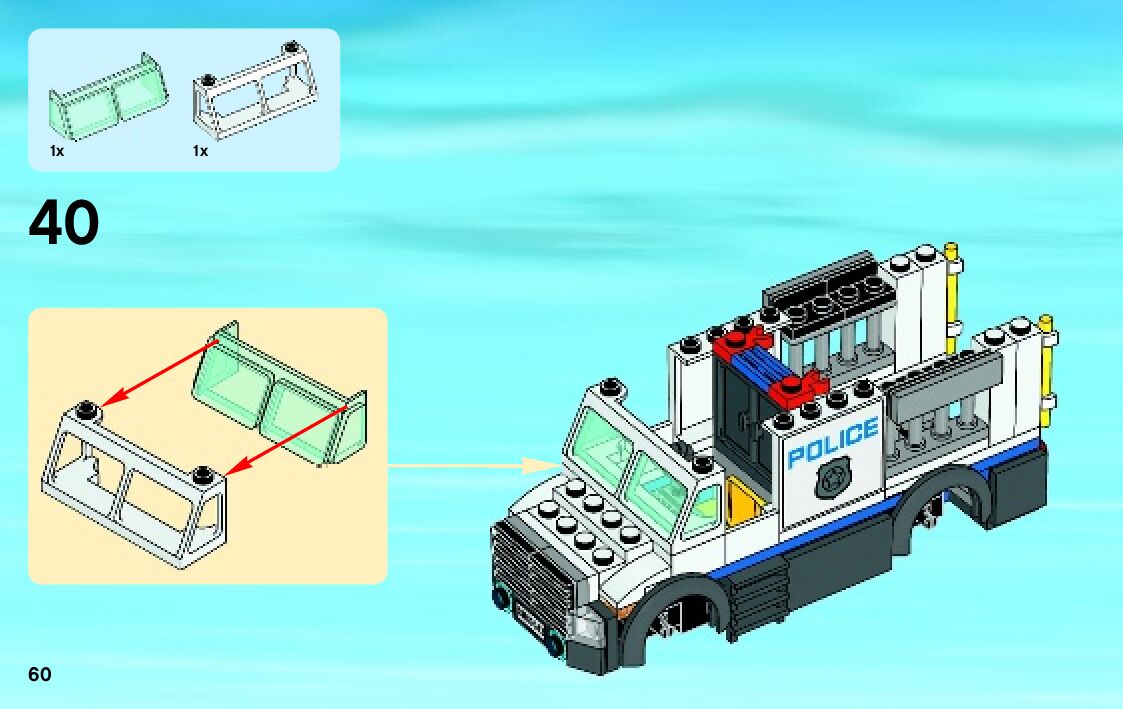 1x

1x

40

POLICE

60