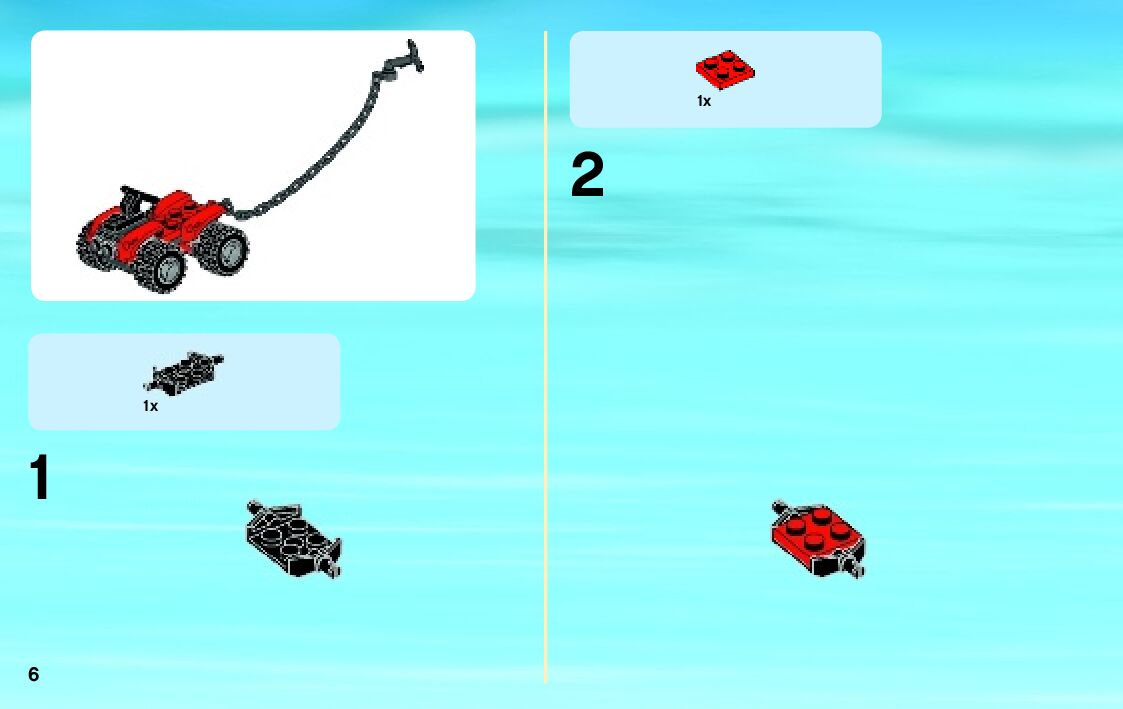 1x

1

6

1x

2