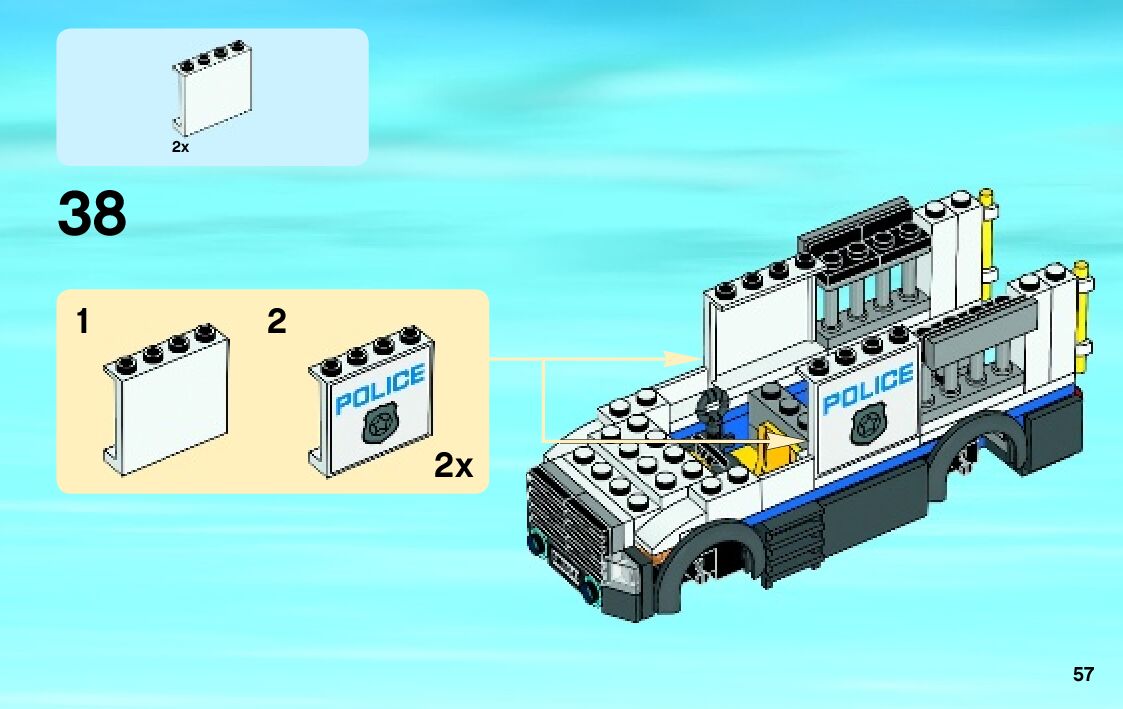 2x

38

1

2

POLICE

2x

POLICE

57