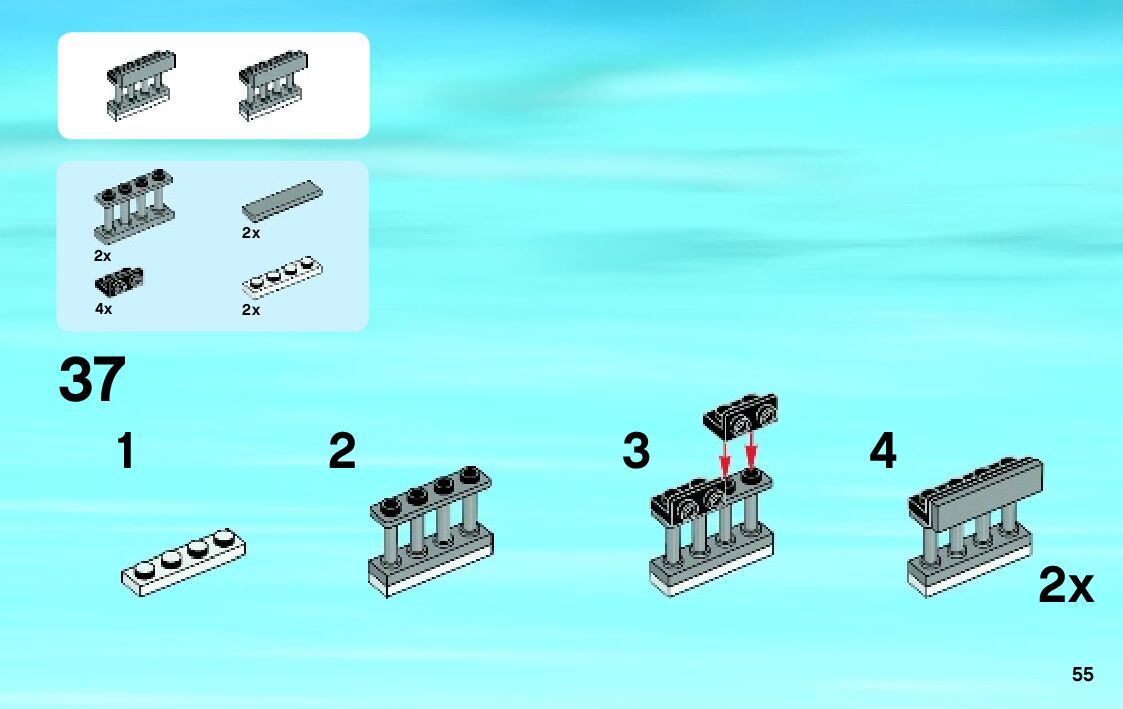 2x
2x
4x
2x

37

1

2

3

4

2x

55