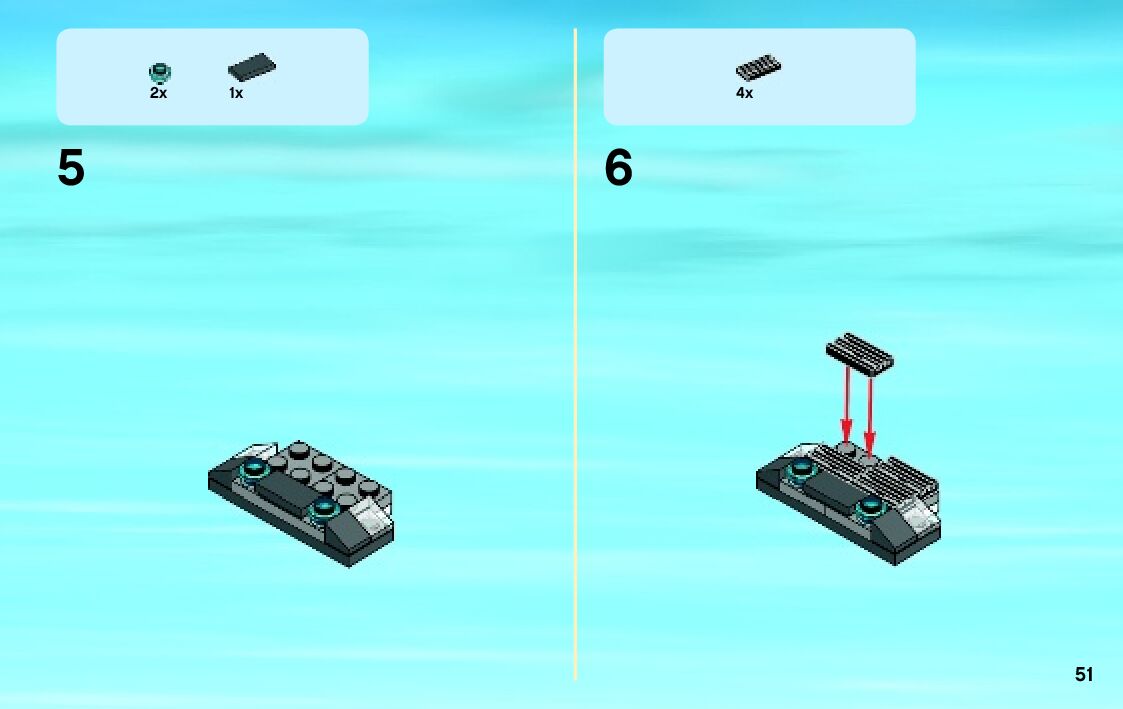 2x 1x

5

4x

6

51