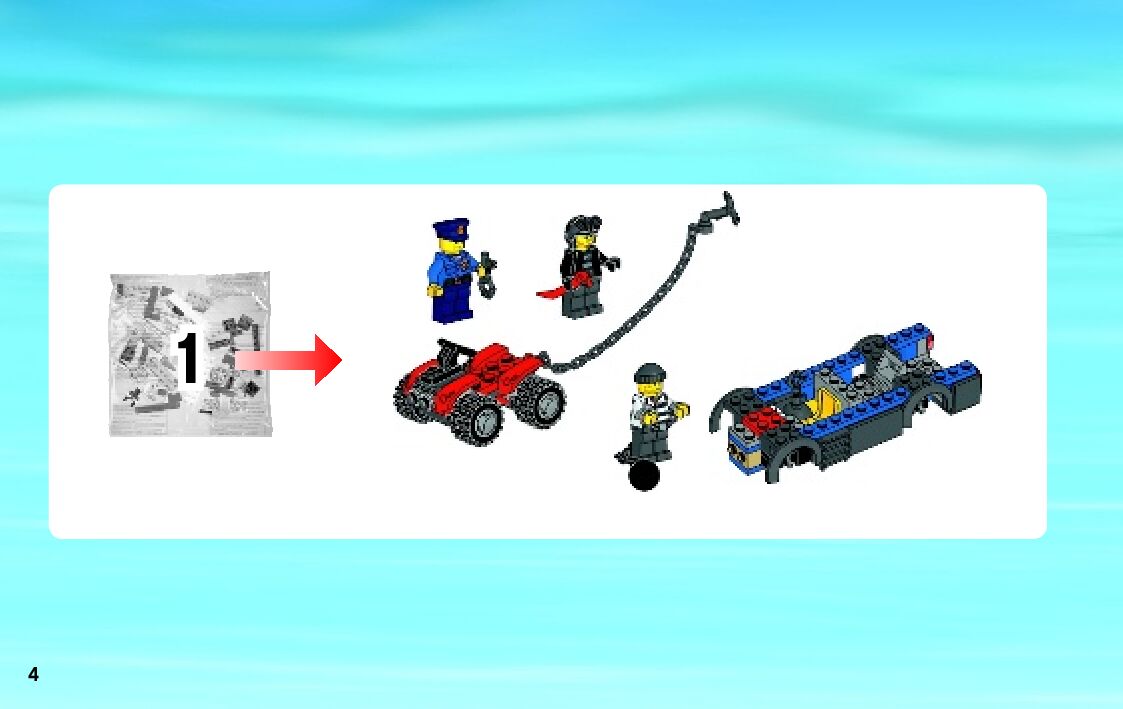 1

4