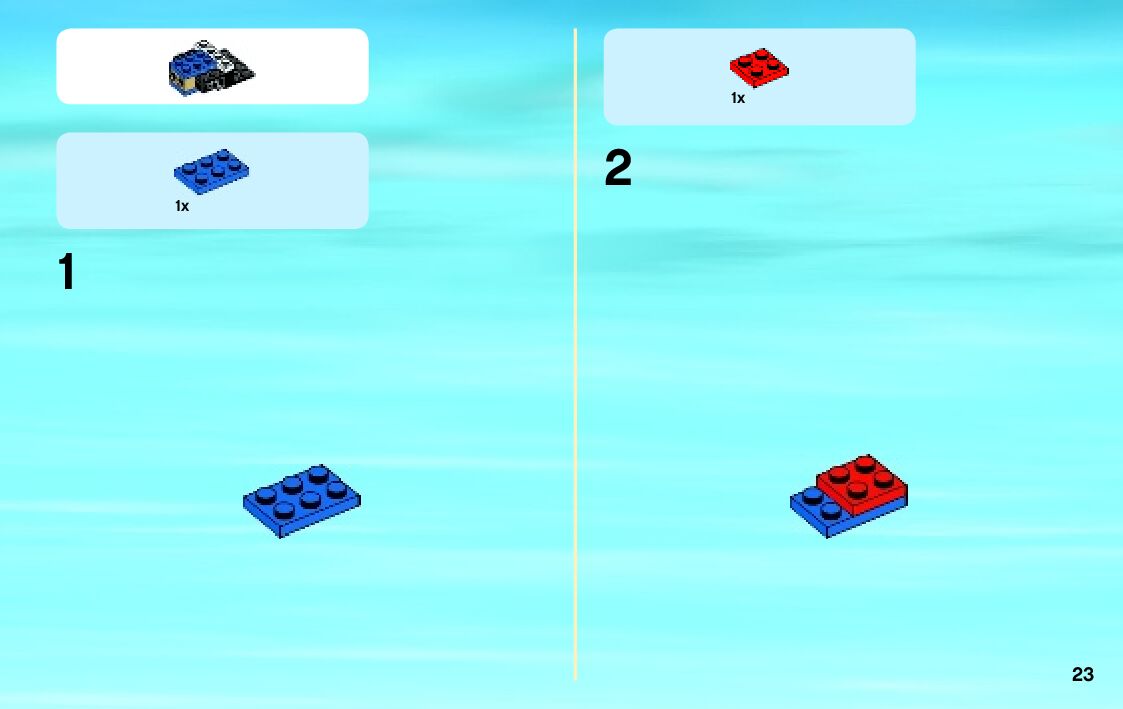 1x

1

1x

2

23