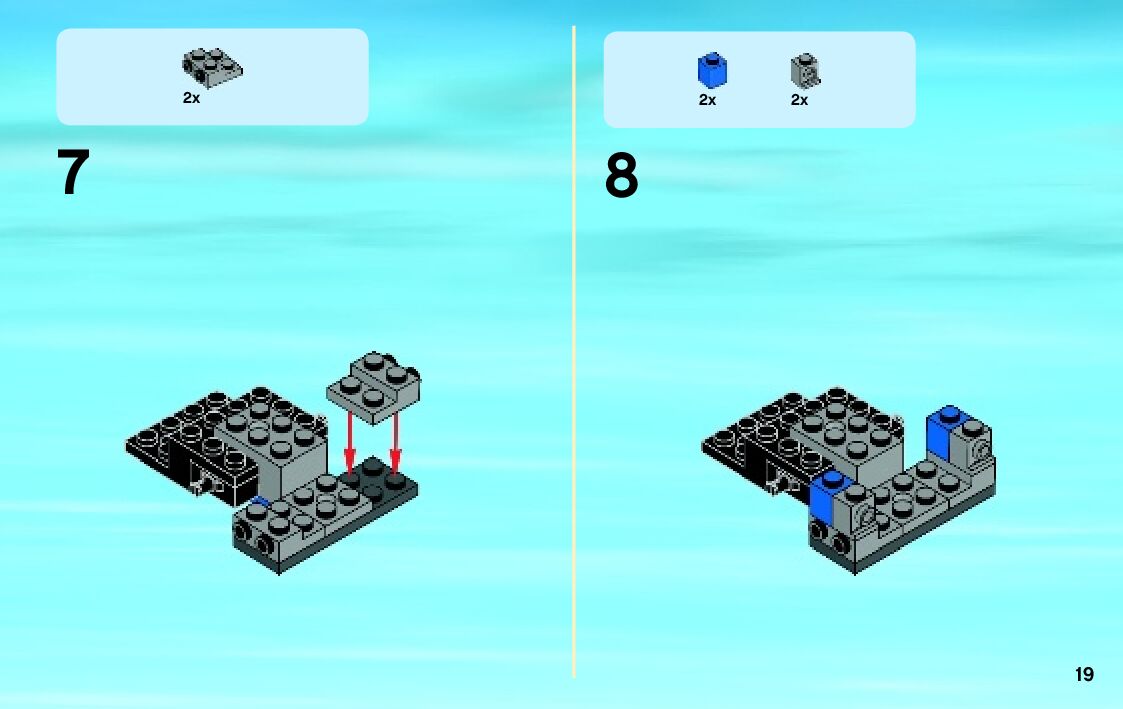 2x

7

2x 2x

8

19