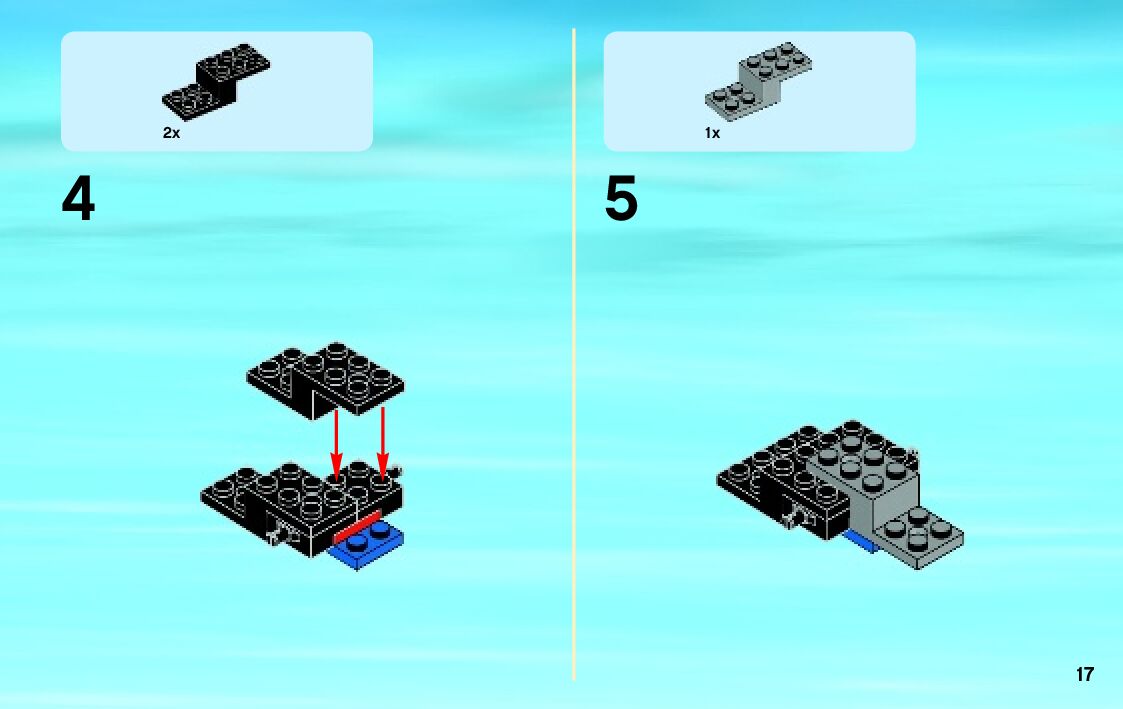 2x

4

1x

5

17