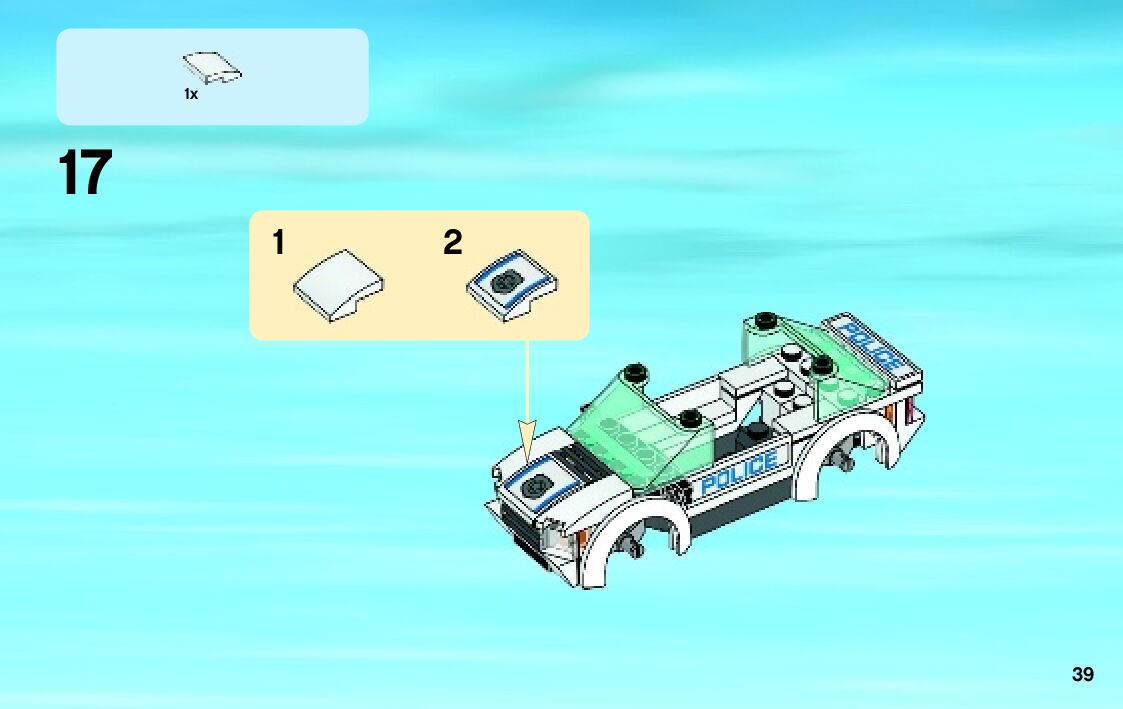 1x

17

1

2

POLICE

POLICE

39