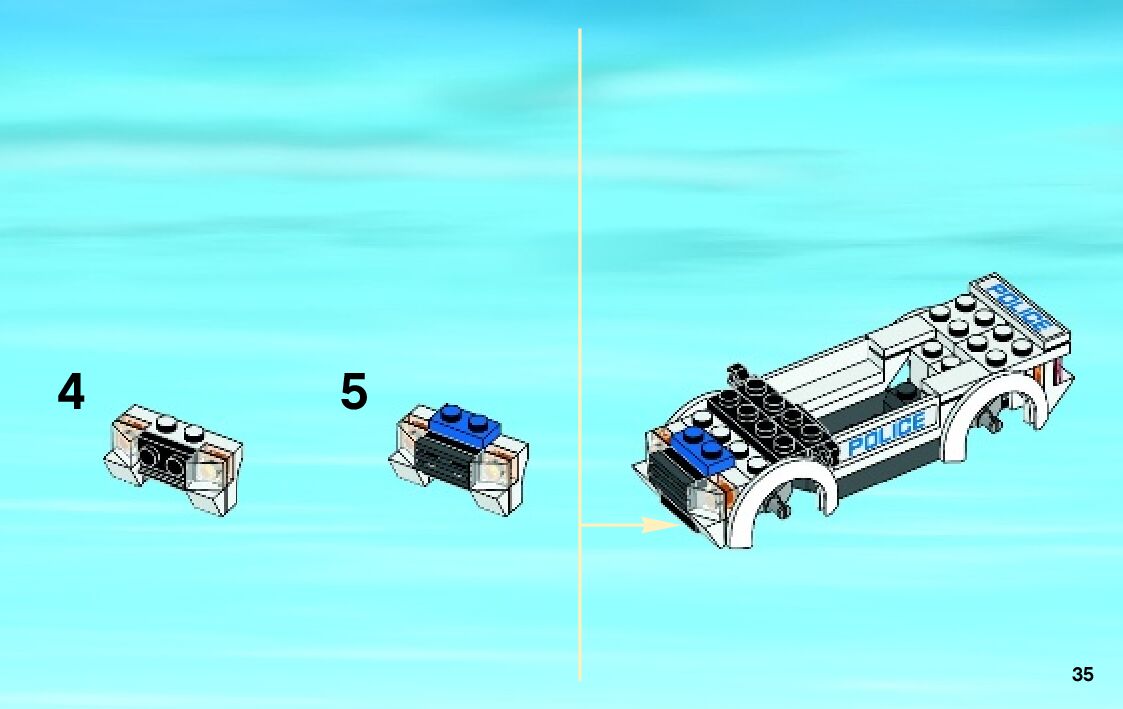 4

5

POLICE

POLICE

35