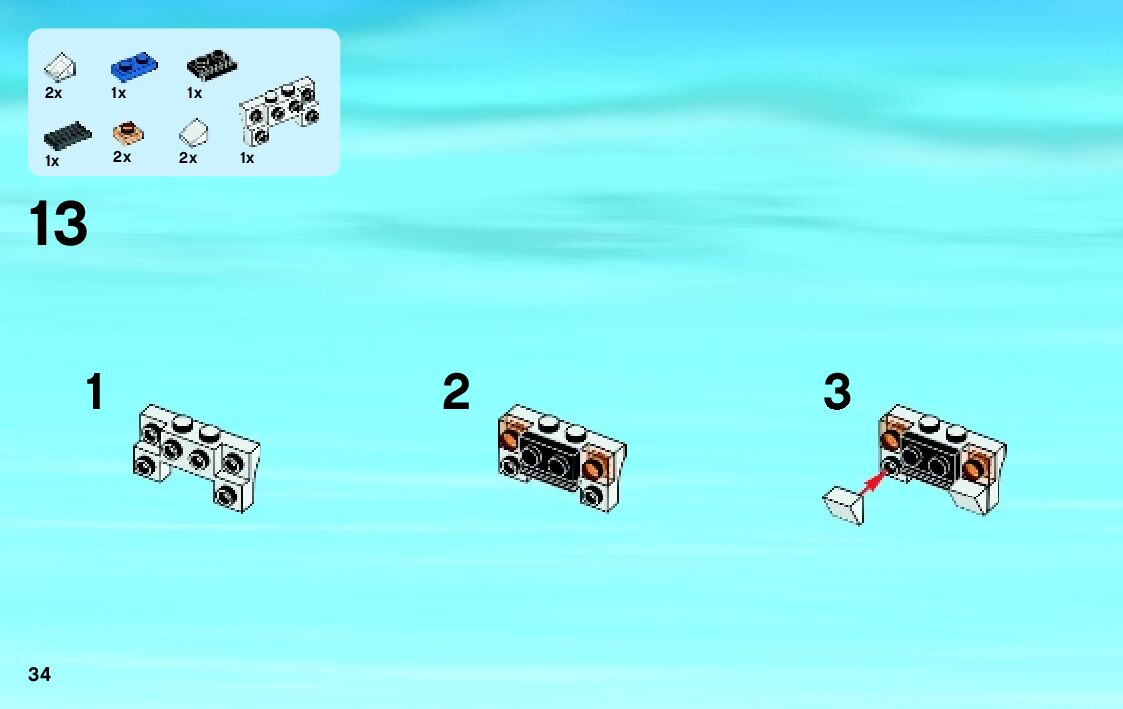 2x 1x 1x
1x 2x 2x 1x

13

1

2

3

34