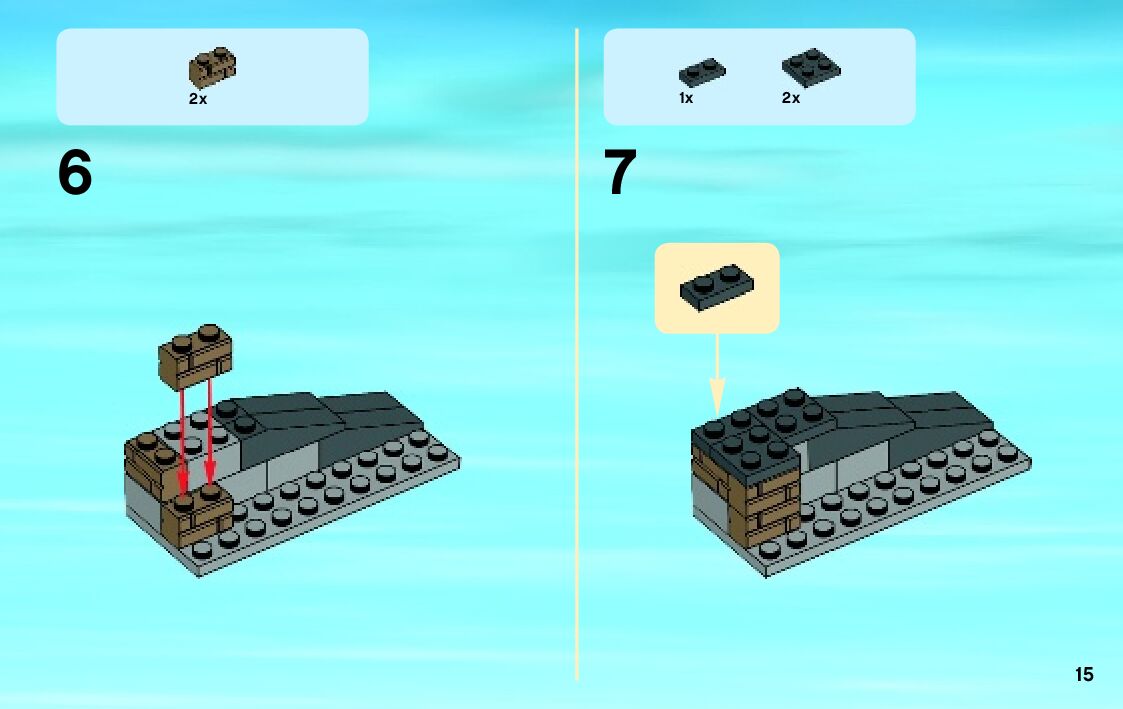 2x

6

1x 2x

7

15