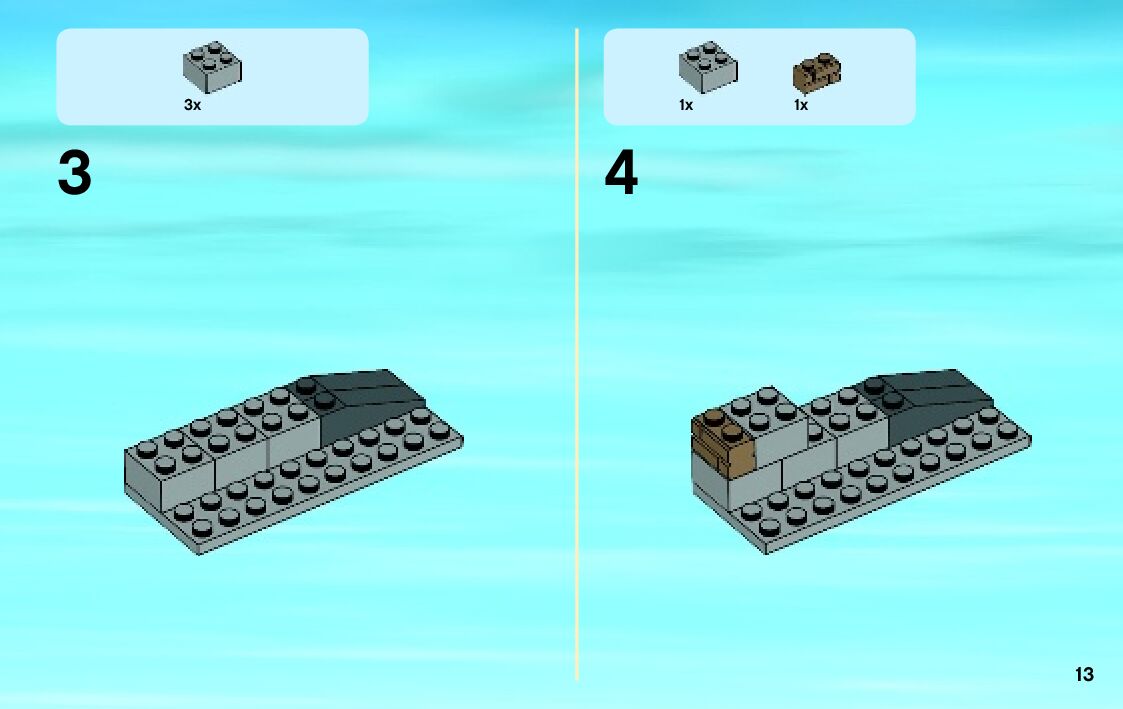 3x

3

1x

1x

4

13