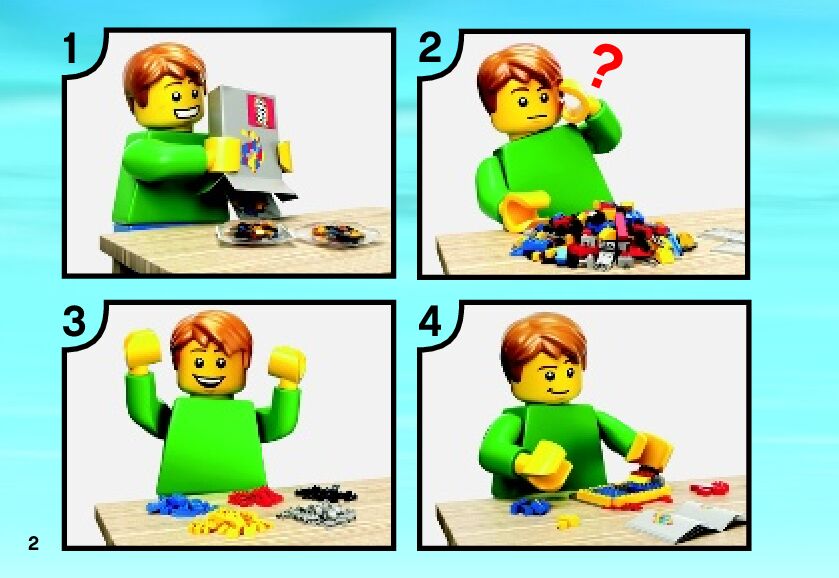 1

2

?

3

4

2