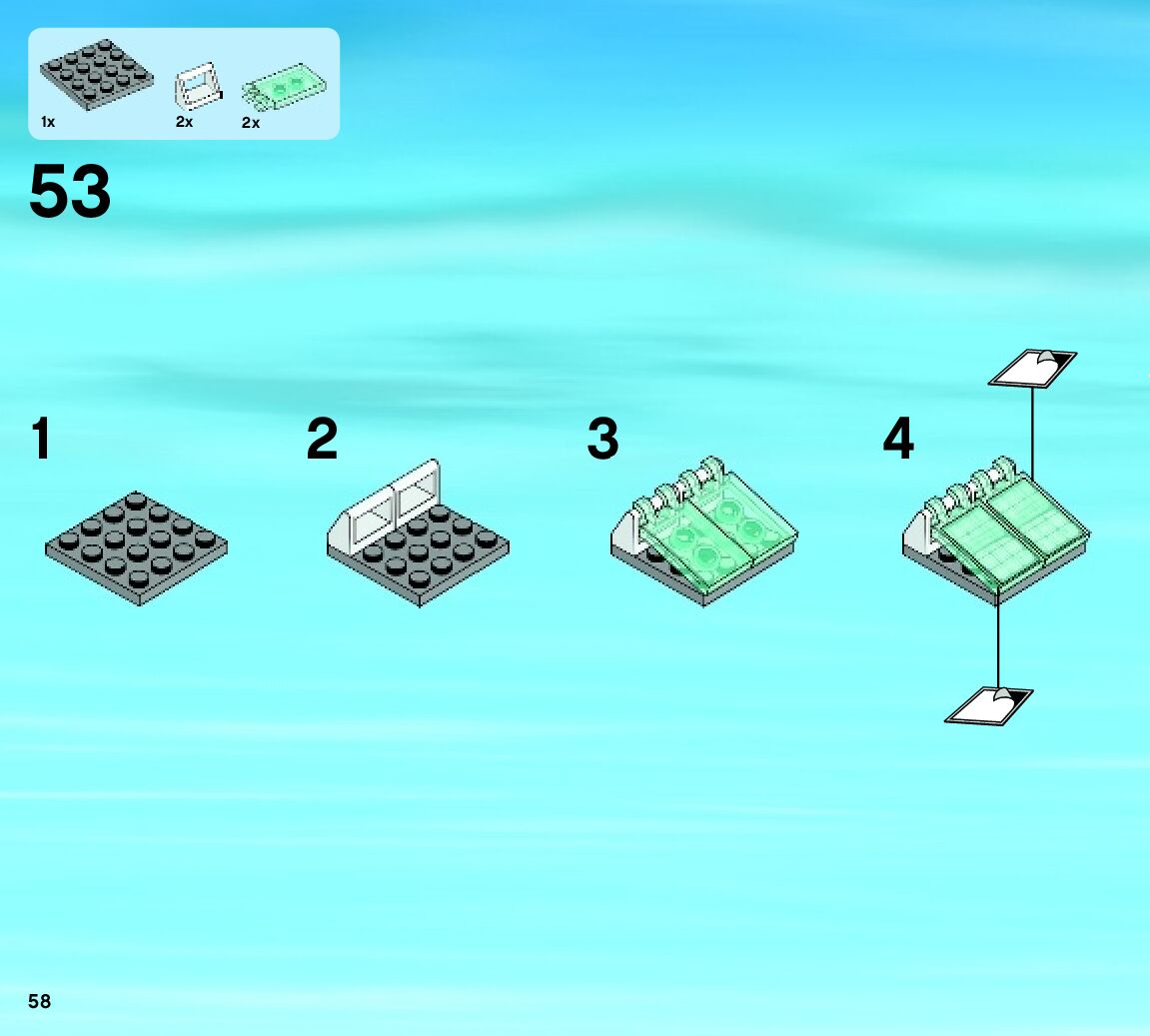 1x 2x 2x

53

1

2

3

4

58