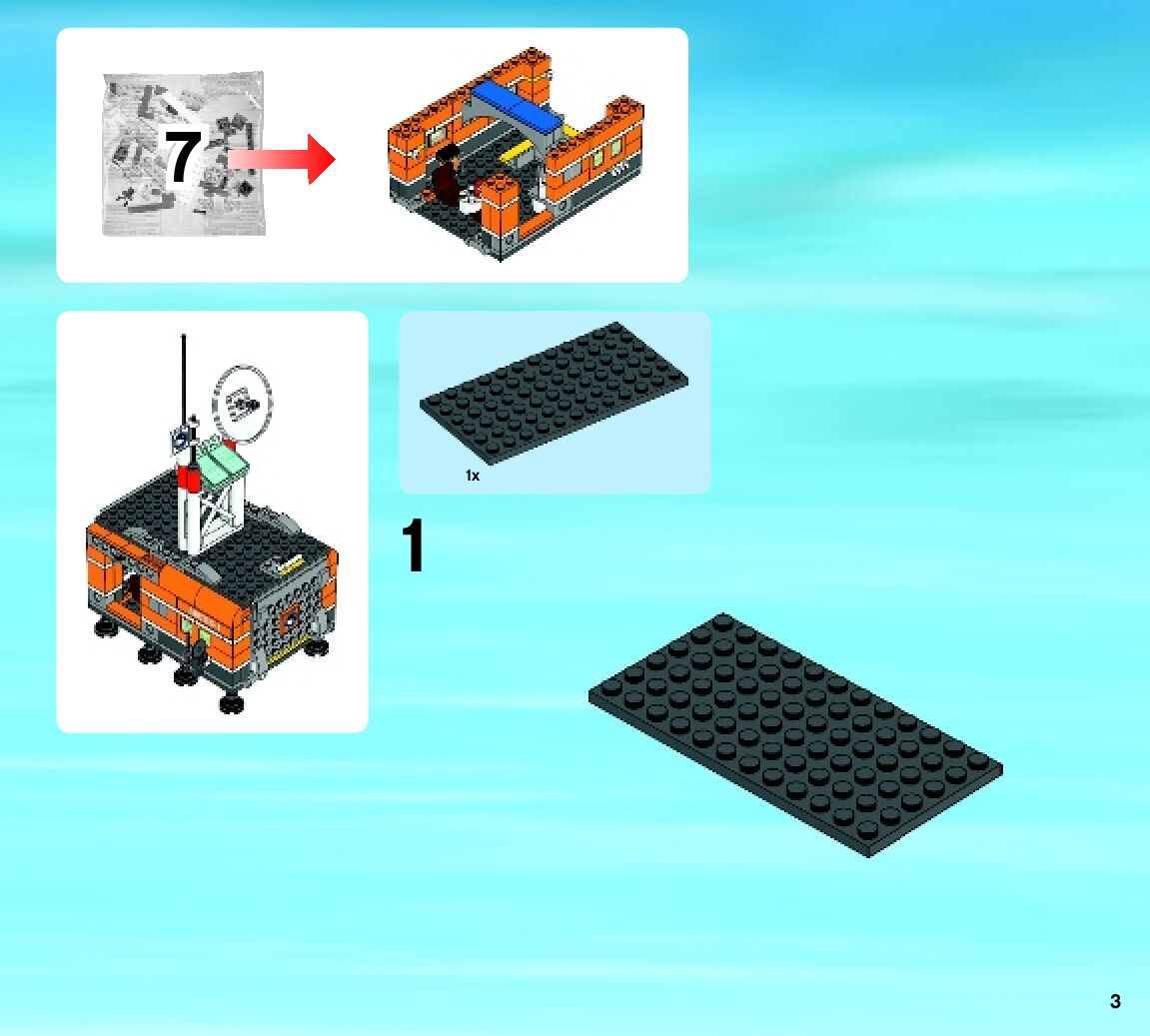 7

1x

1

3