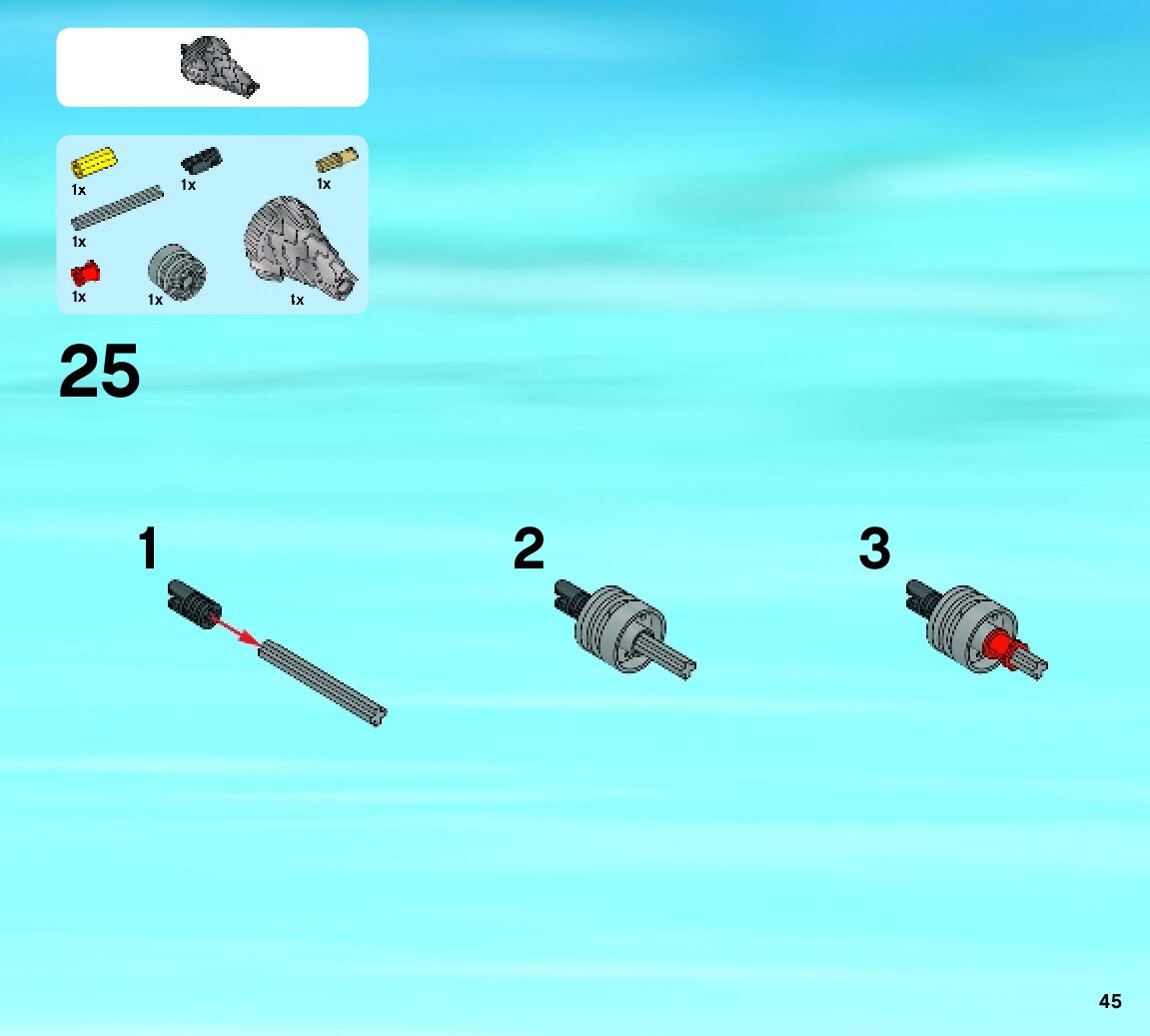 1x
1x
1x
1x
1x
1x
1x

25

1

2

3

45