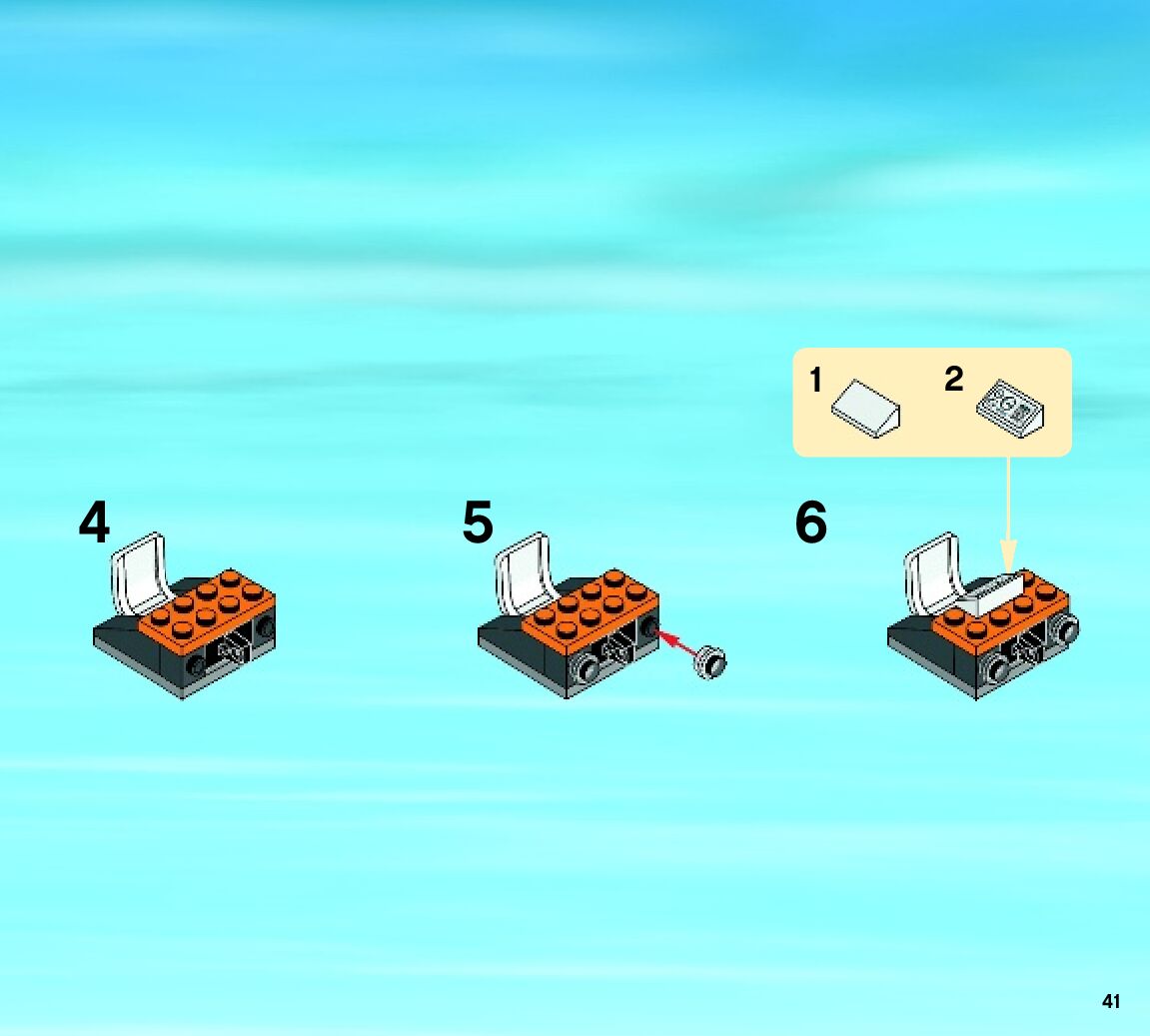 1

2

4

5

6

41