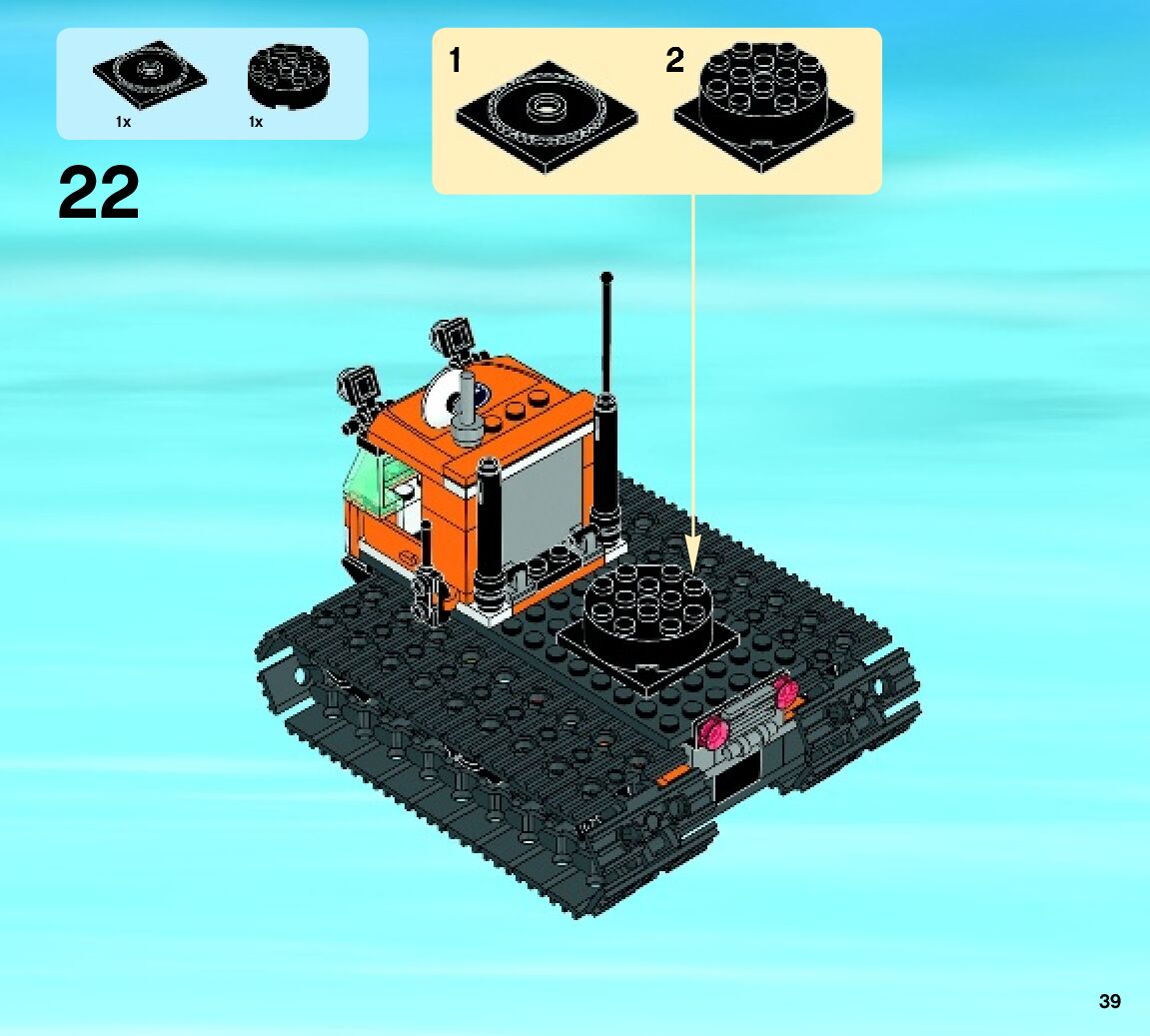 1x
1x

22

1
2

39