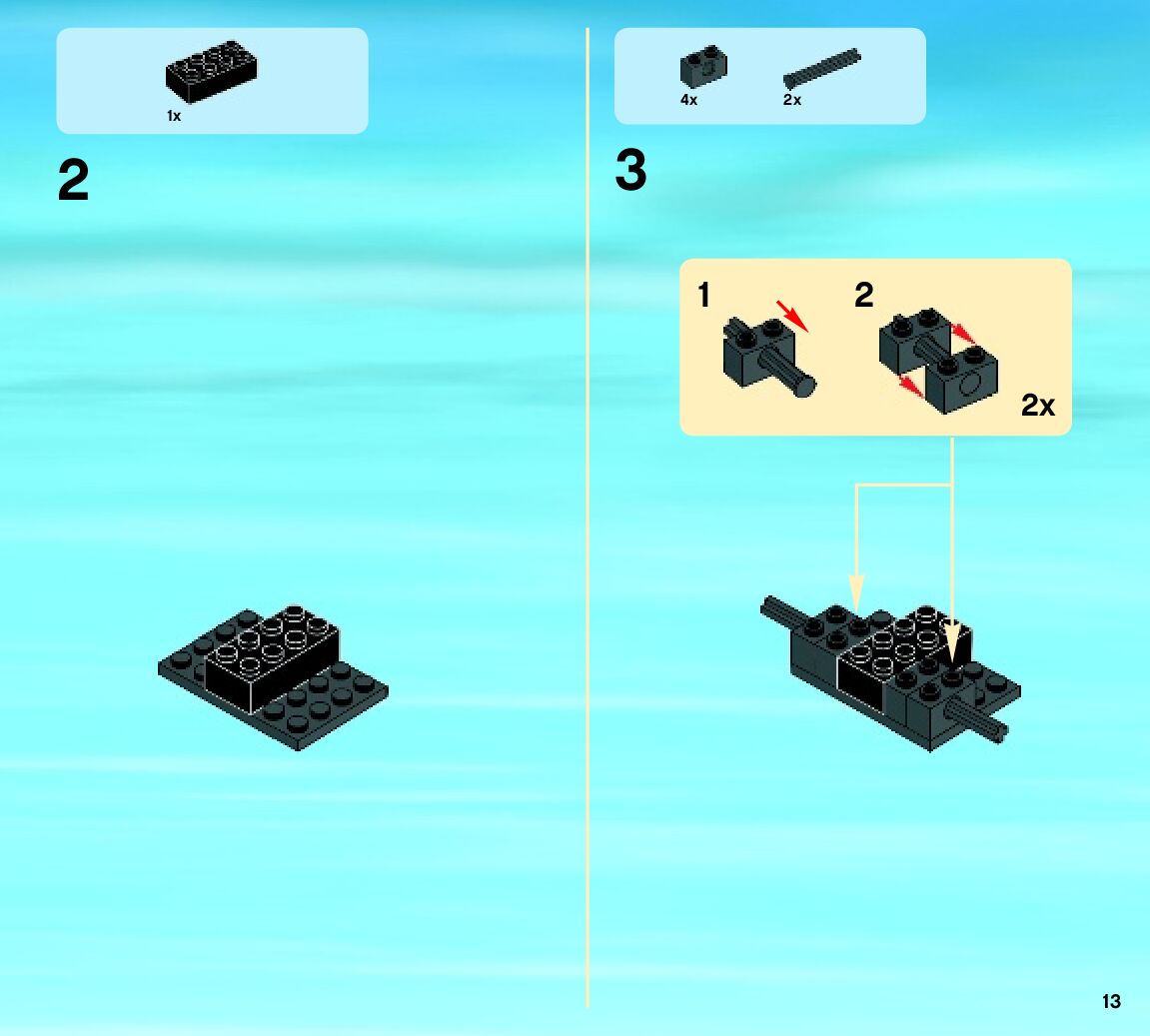 1x

2

4x

2x

3

1

2

2x

13