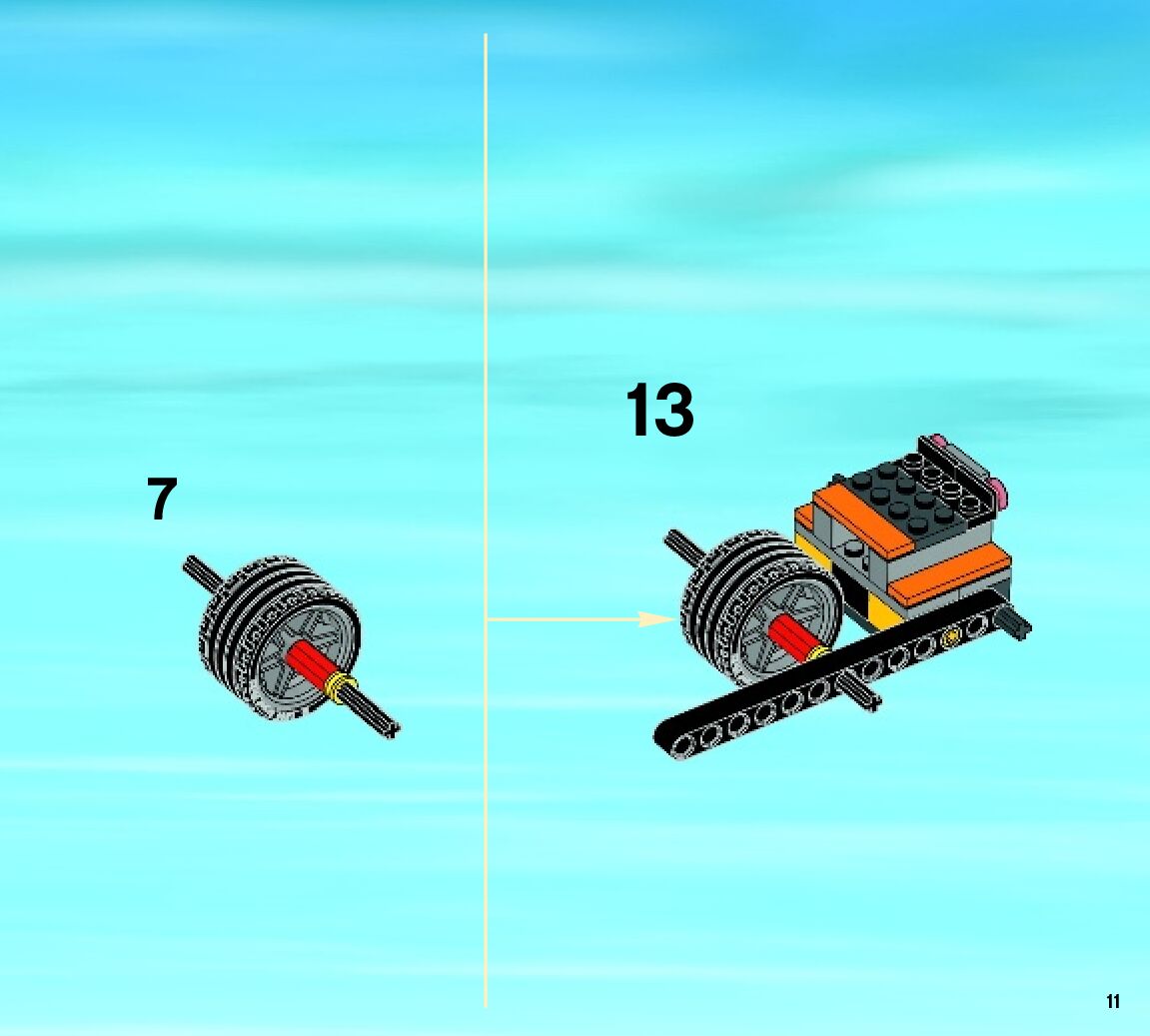 7

13

11