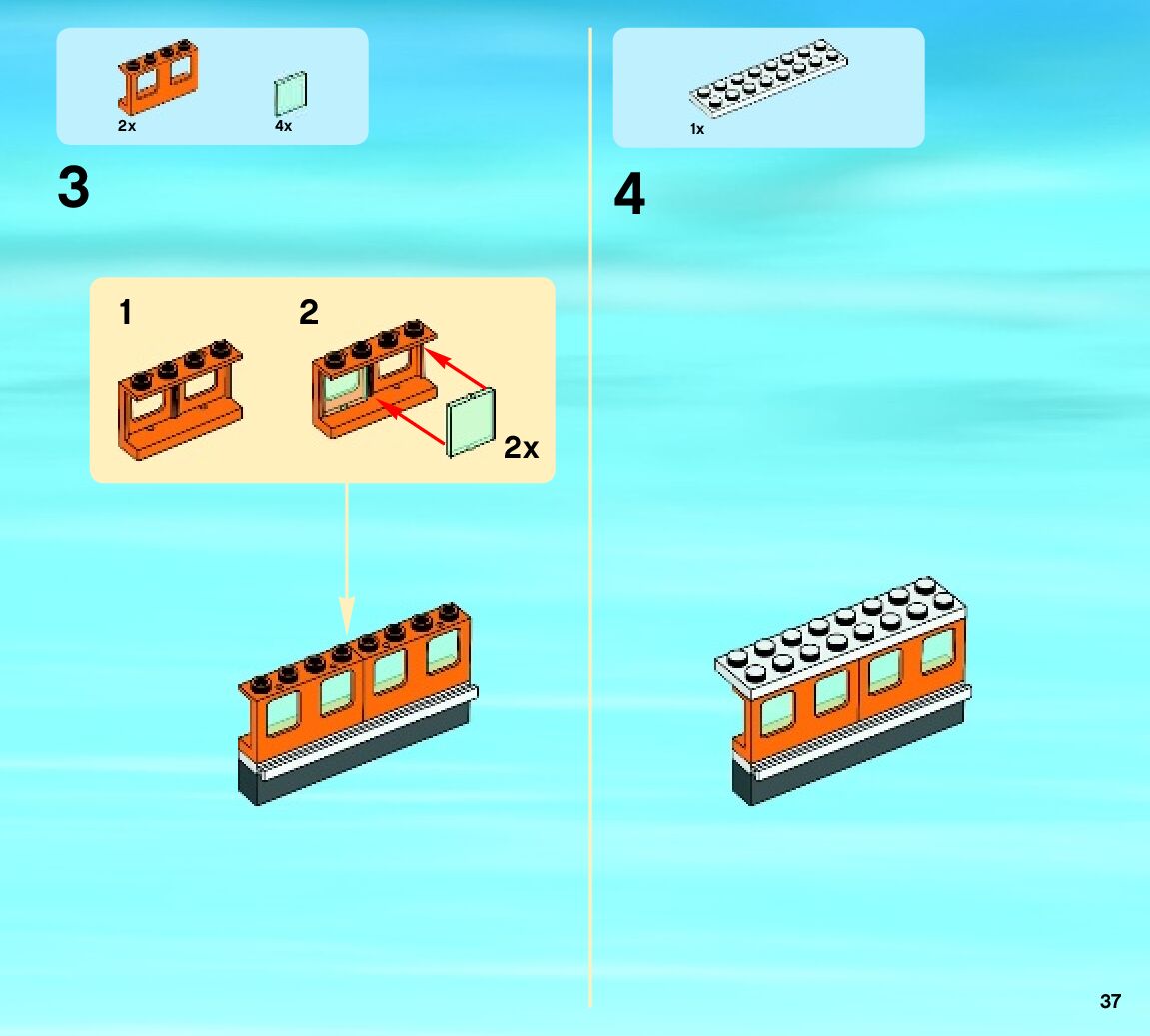 2x 4x

3

1 2

2x

1x

4

37