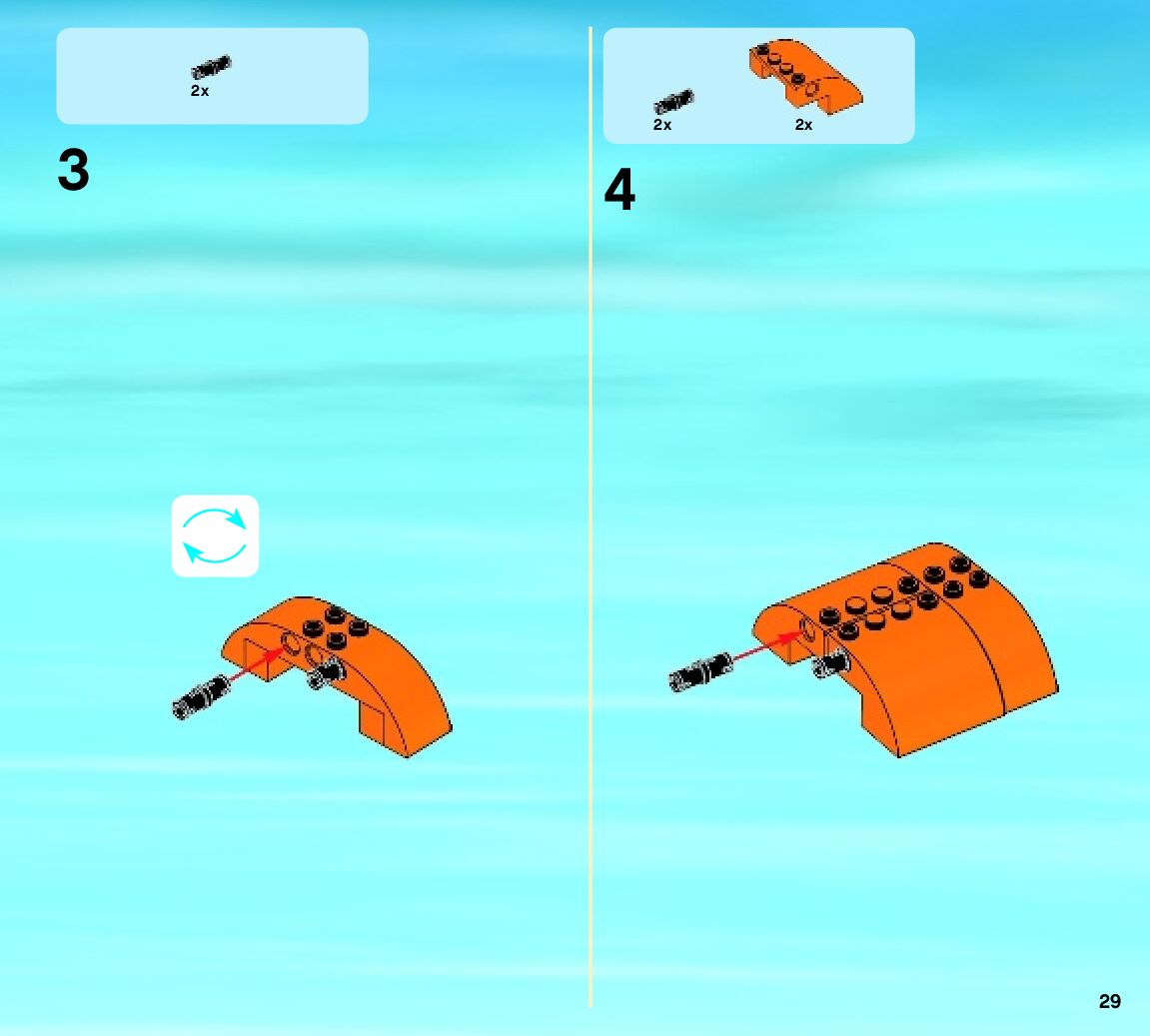 2x

3

2x

2x

4

29