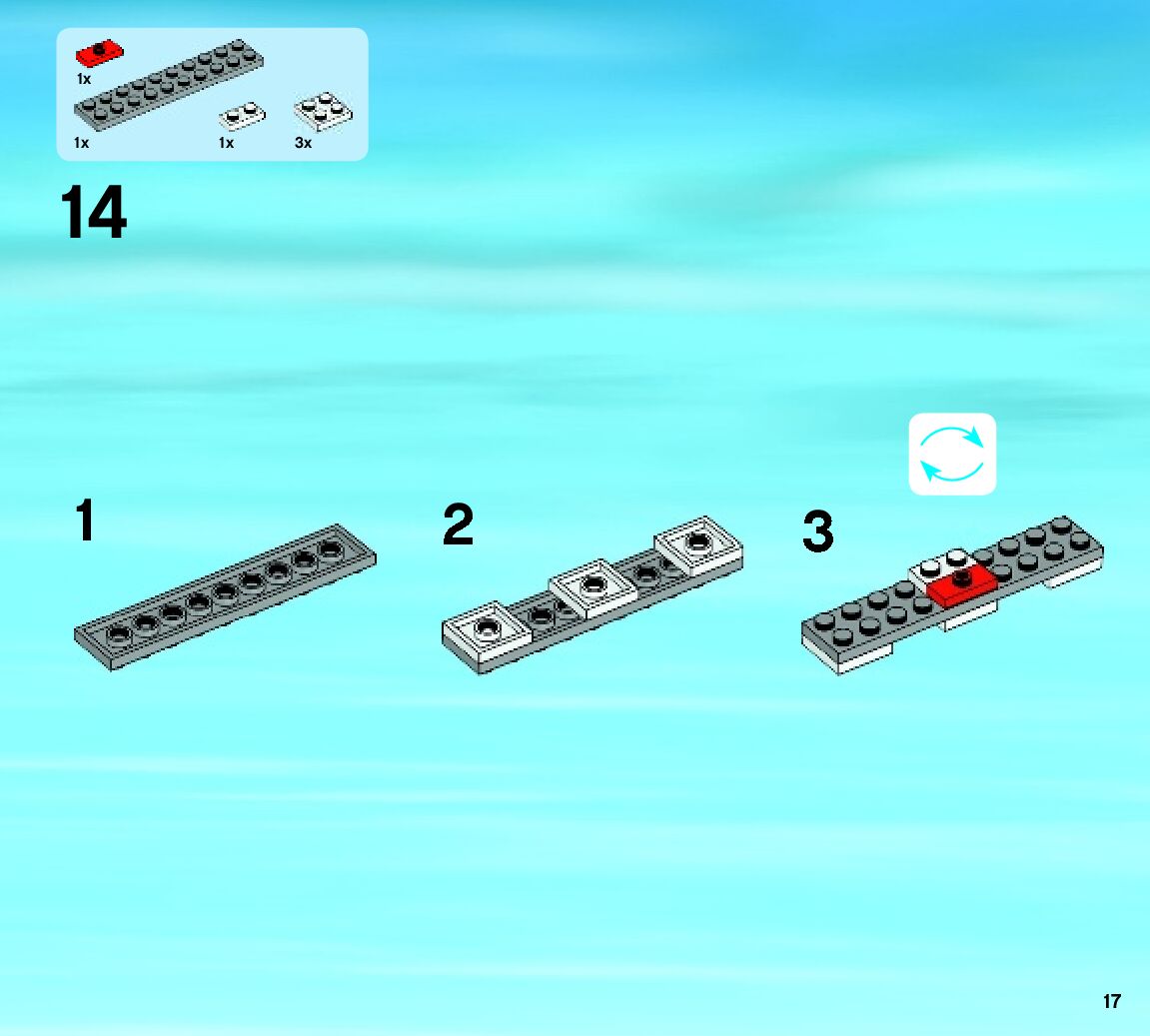 1x

1x

1x

3x

14

1

2

3

17