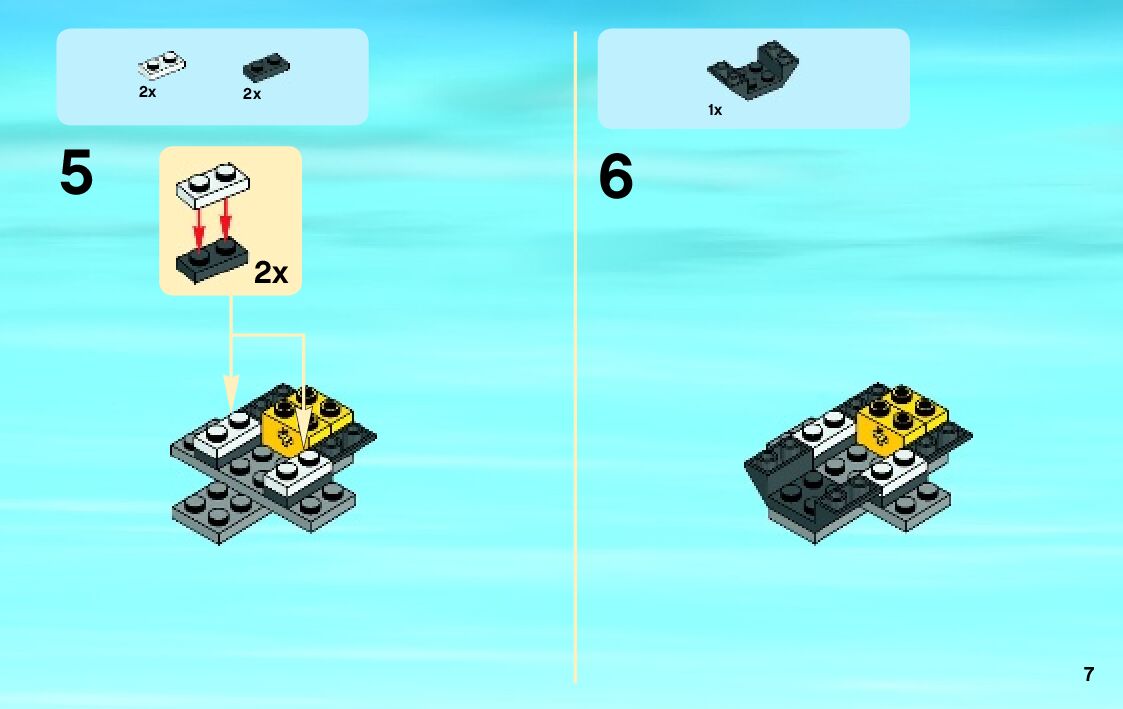 2x
2x

5

2x

1x

6

7