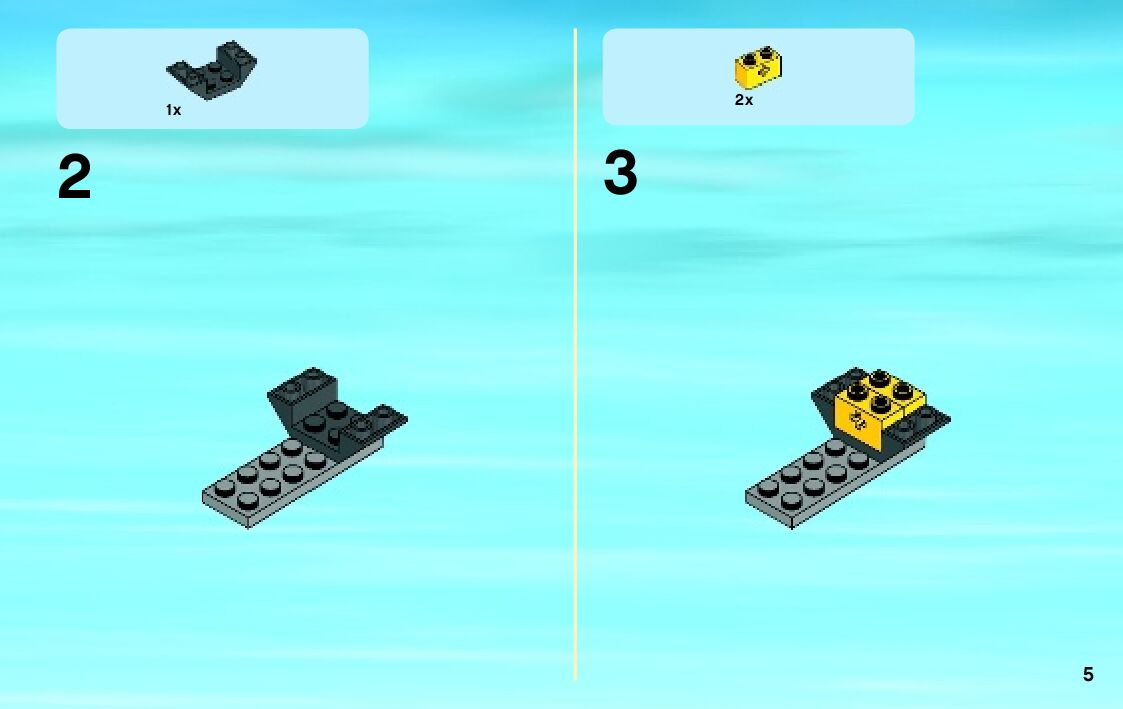 1x

2

2x

3

5