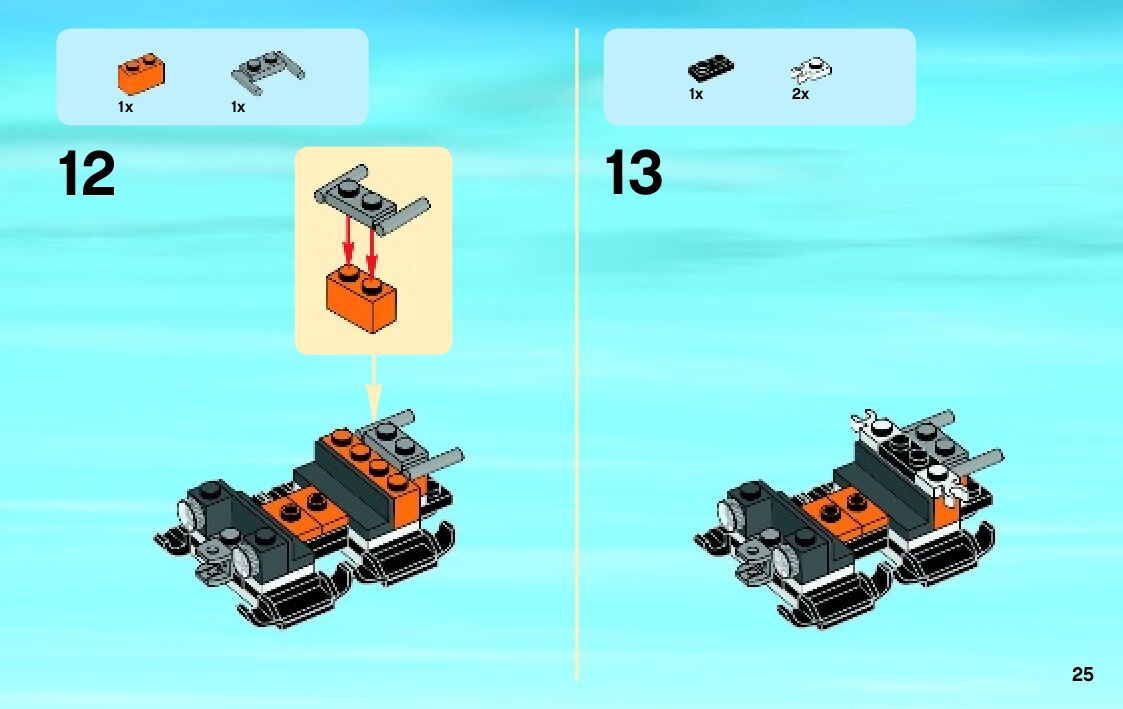 1x 1x

12

1x 2x

13

25