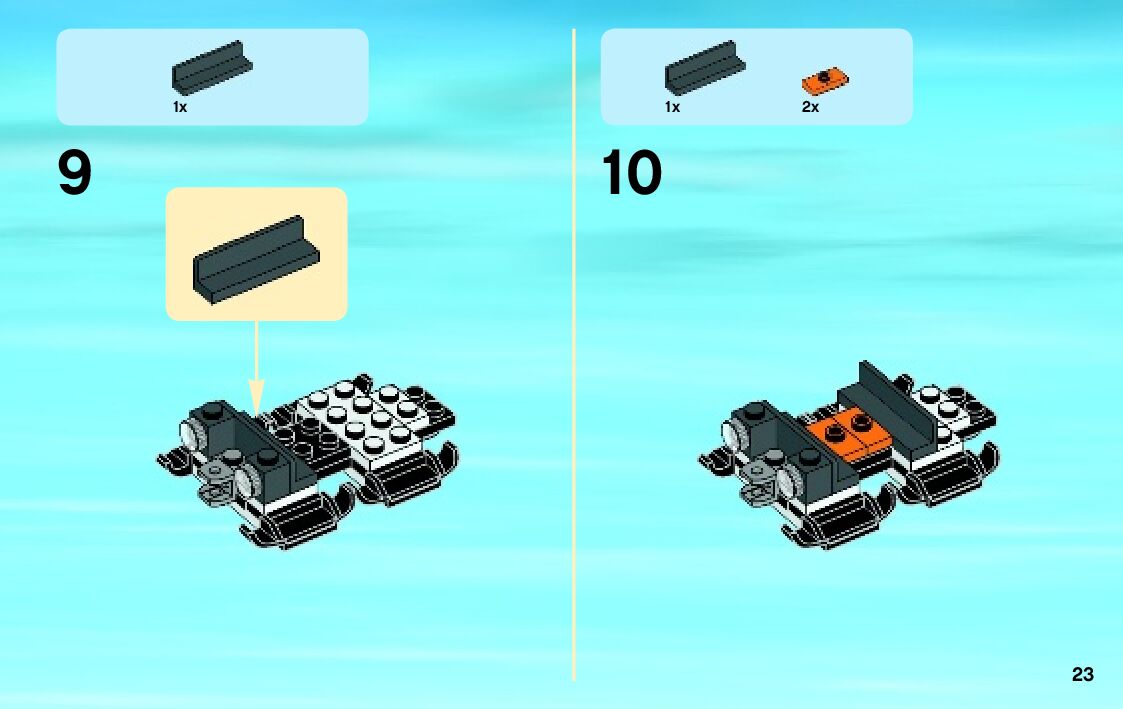 1x

9

1x

2x

10

23