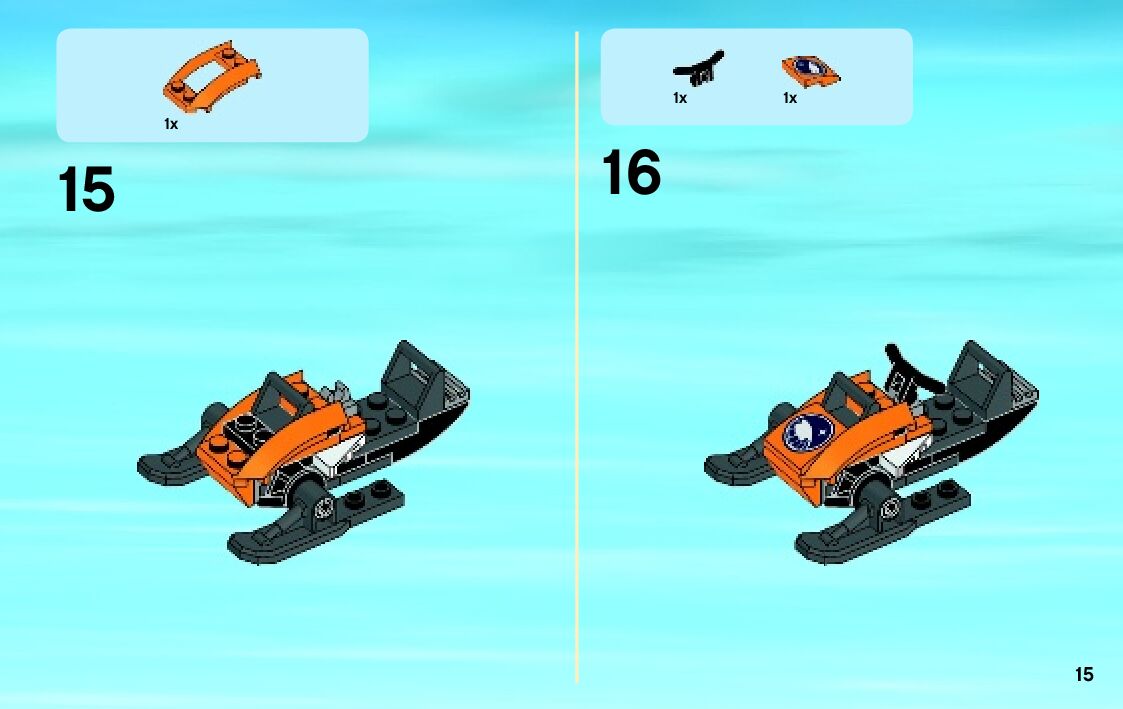 1x

15

1x 1x

16

15