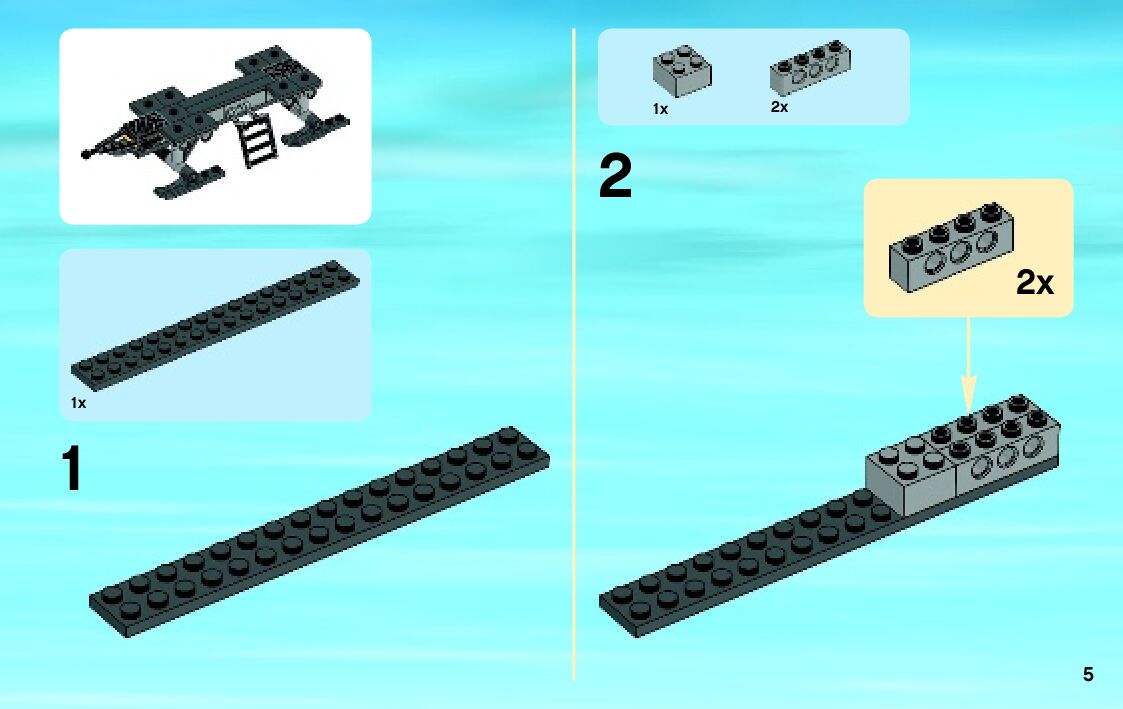 1x

1

1x

2x

2

2x

5