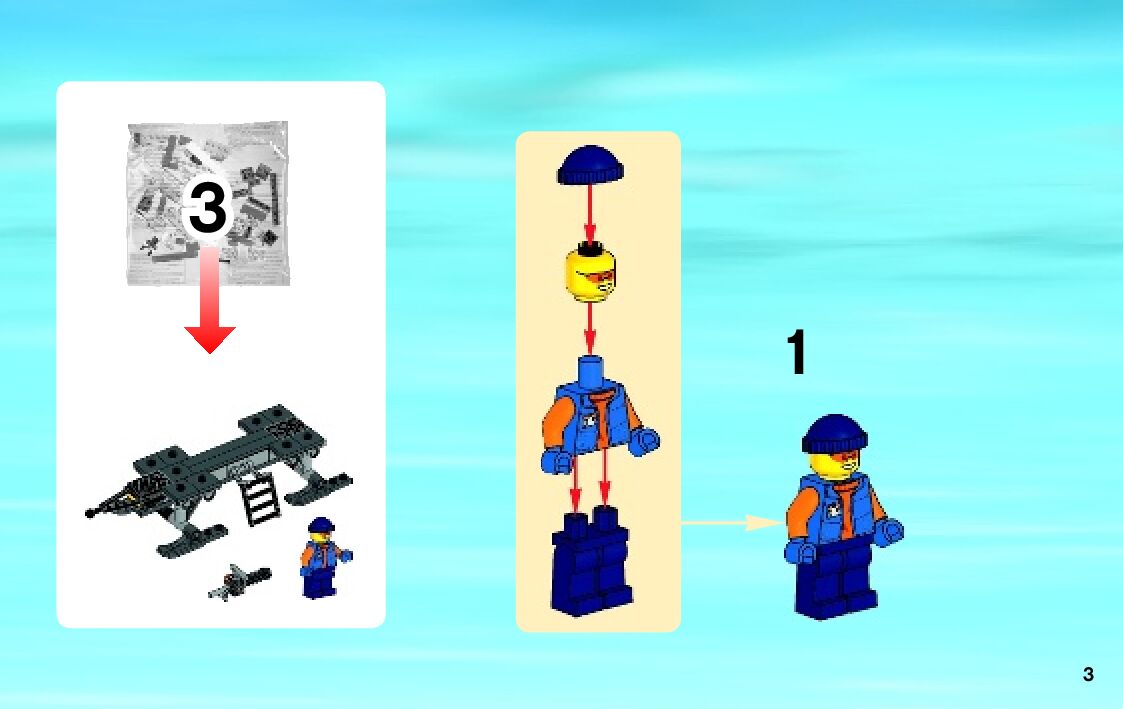 3

1

3