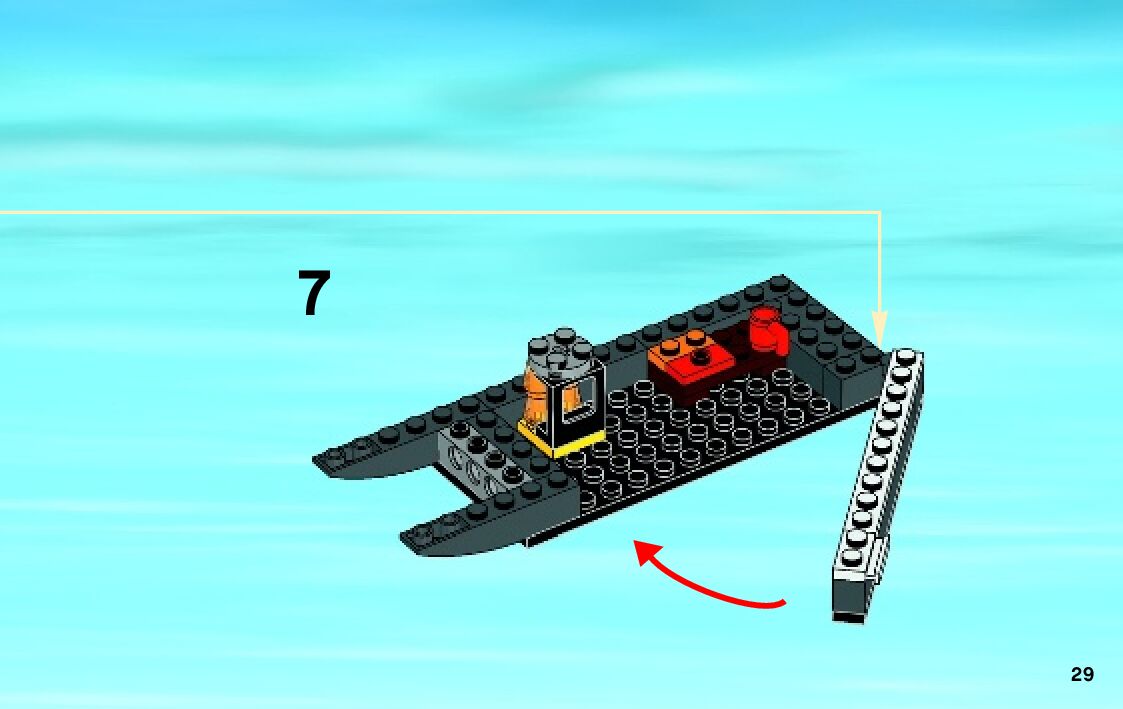 7

29