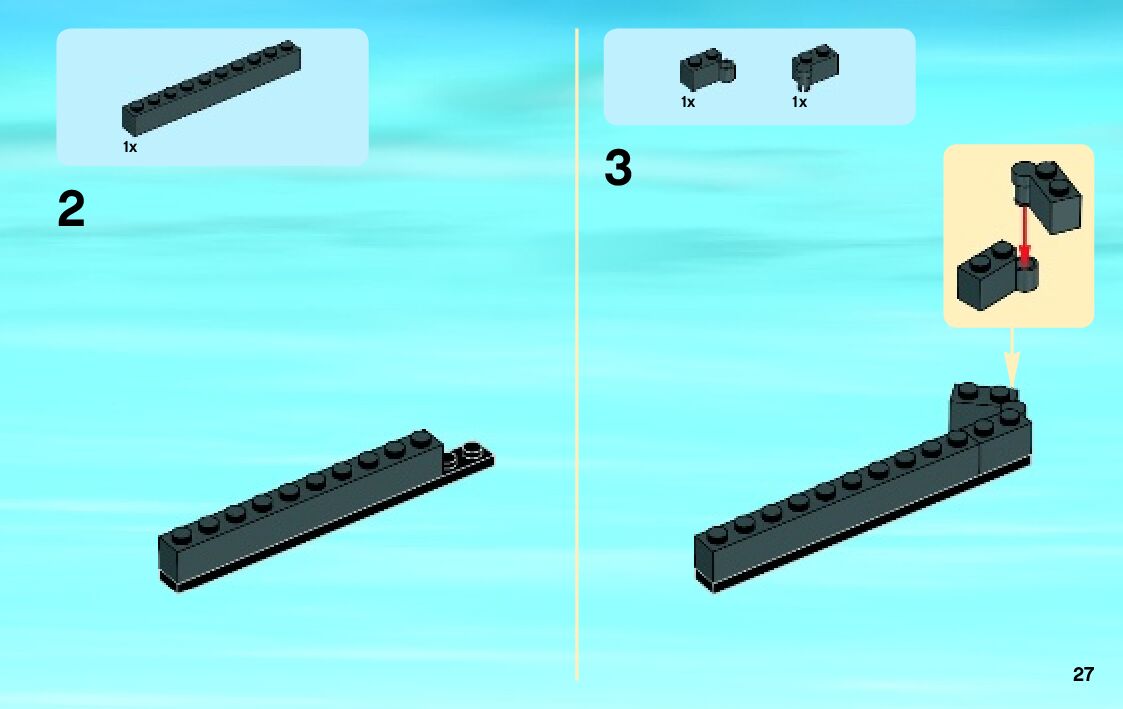 1x

2

1x 1x

3

27