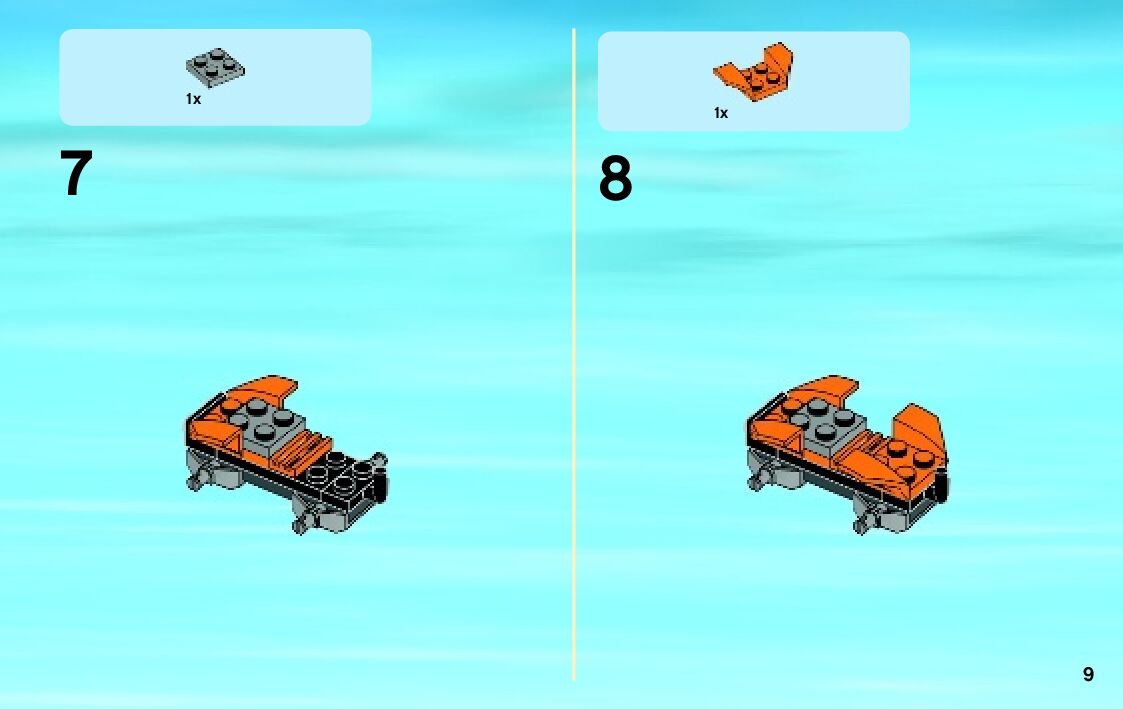 1x

7

1x

8

9