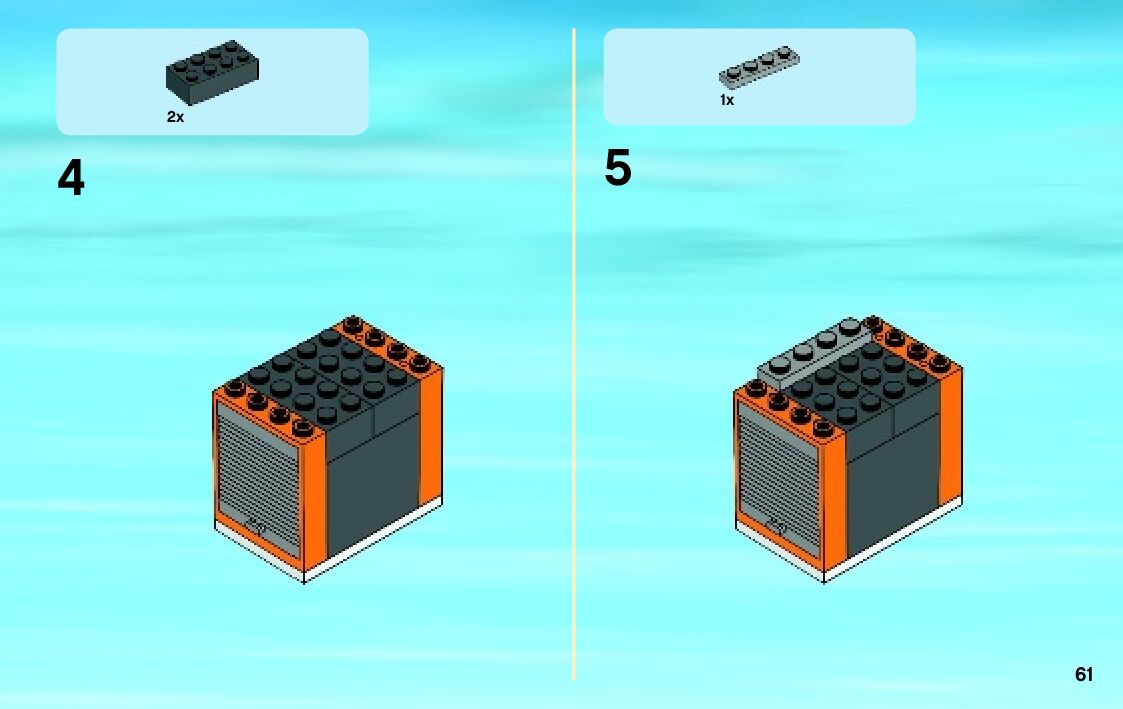 2x

4

1x

5

61