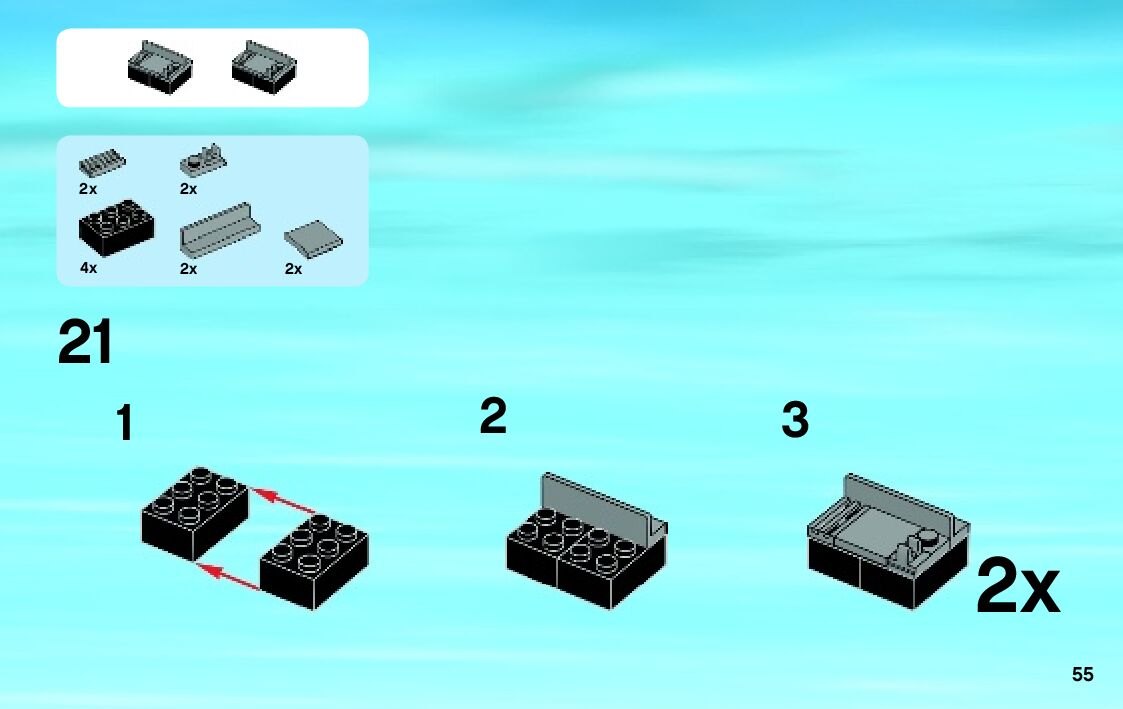 2x
2x
4x
2x
2x

21

1

2

3

2x

55