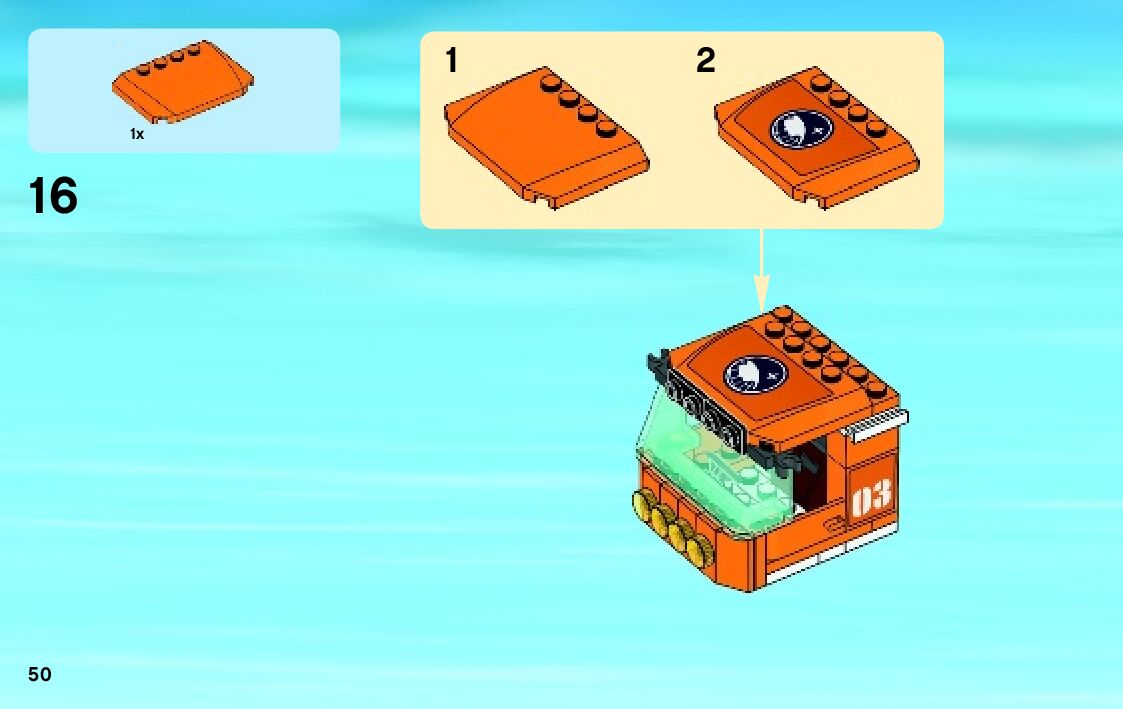 1x

16

1

2

03

50