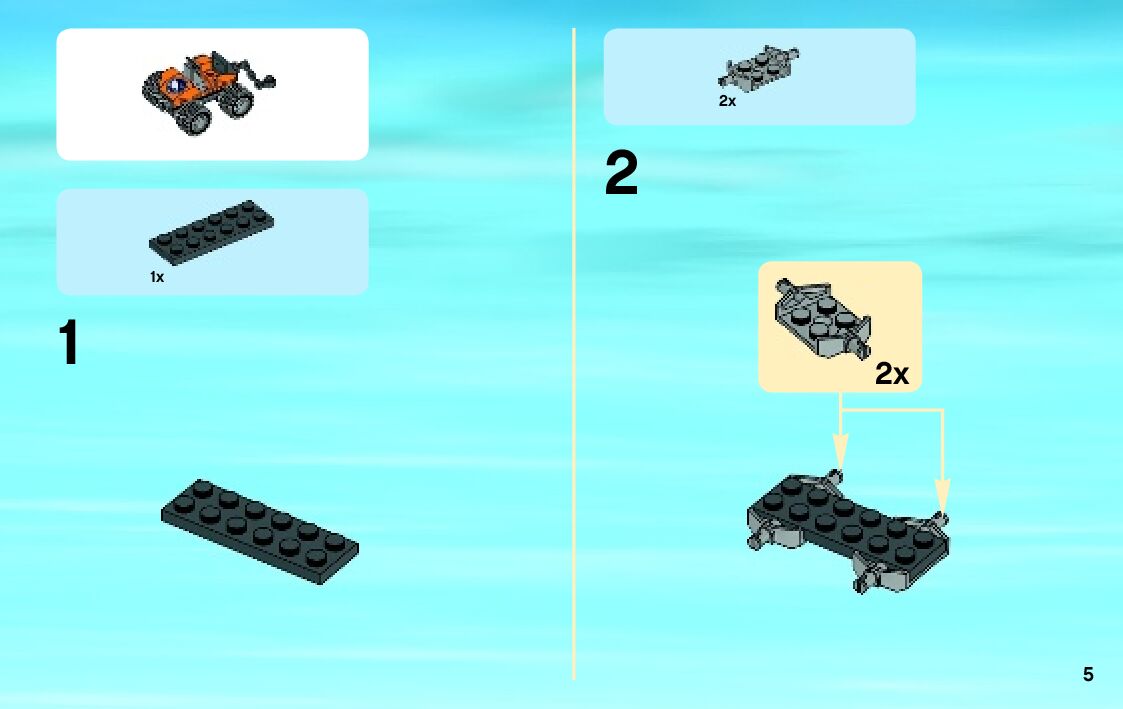 1x

1

2x

2

2x

5