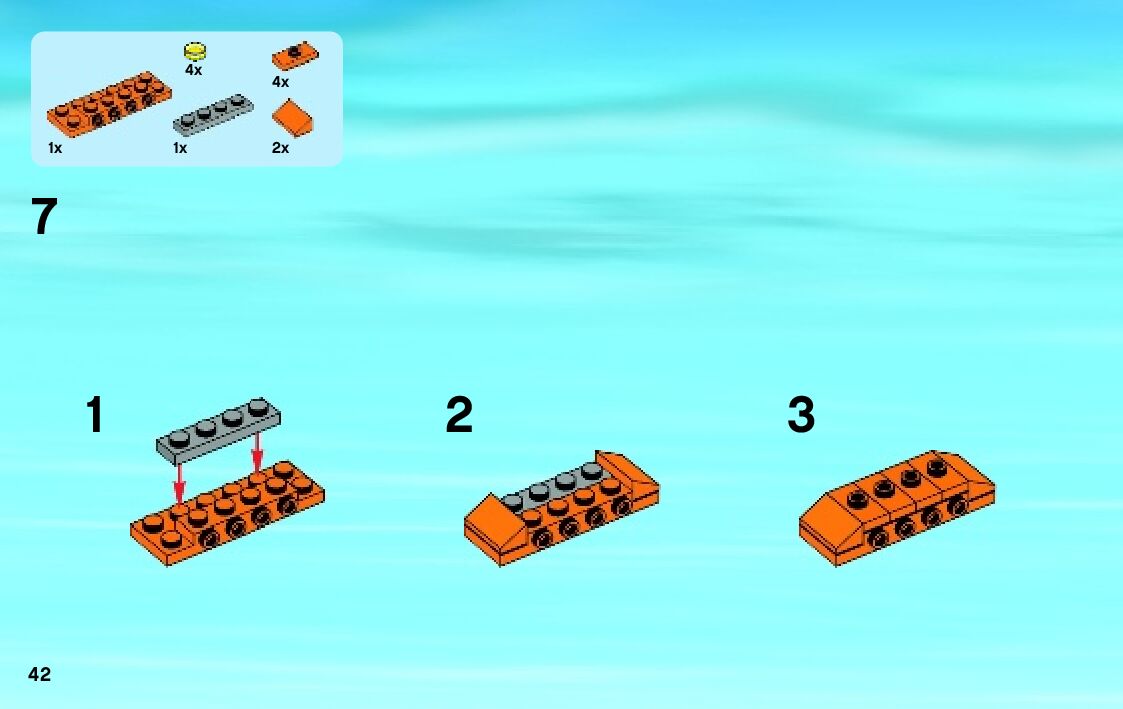 4x

4x

1x

1x

2x

7

1

2

3

42