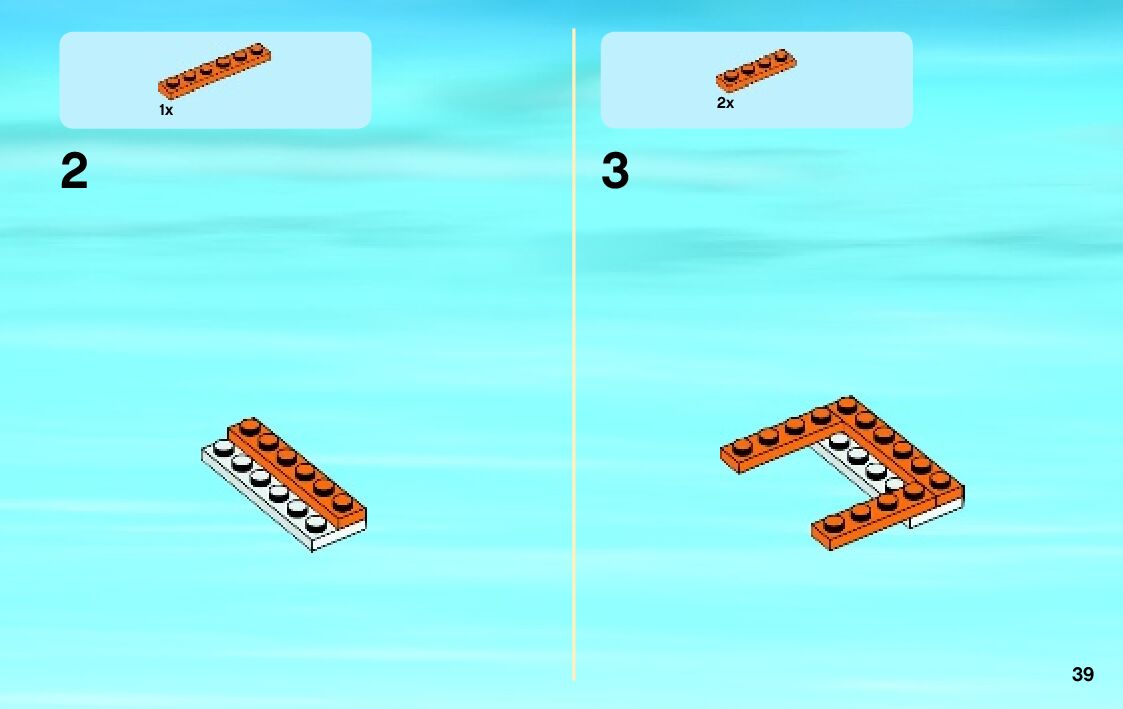 1x

2

2x

3

39