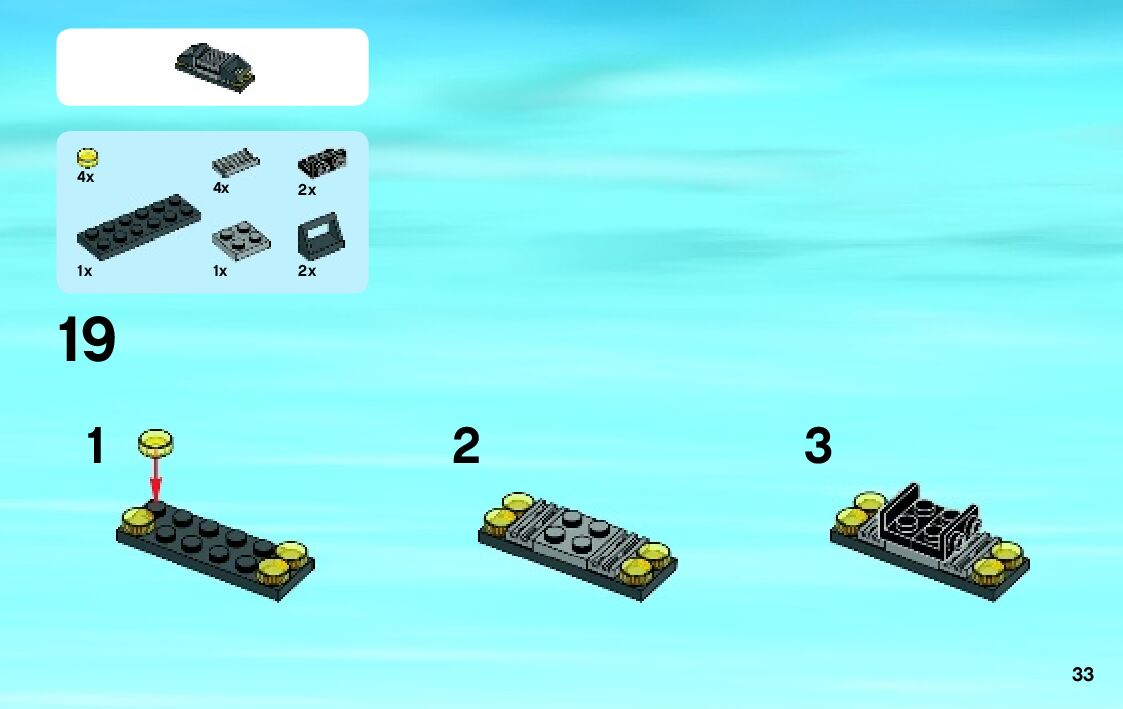 4x
4x
2x
1x
1x
2x

19

1

2

3

33