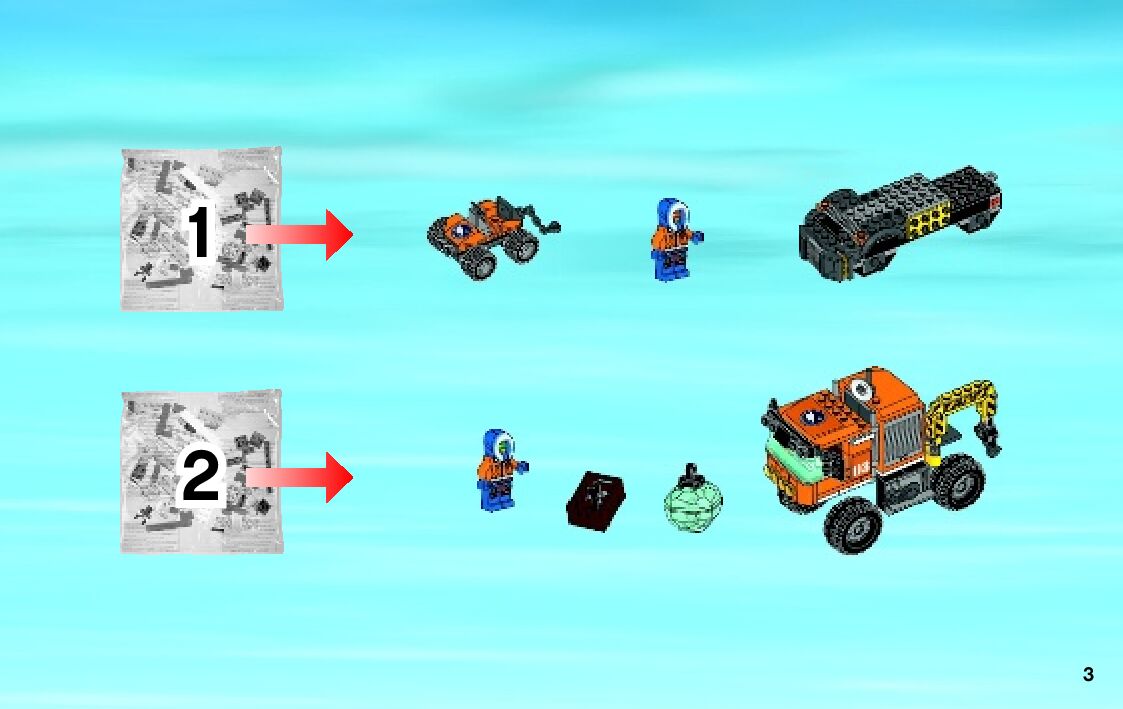 1

2

3