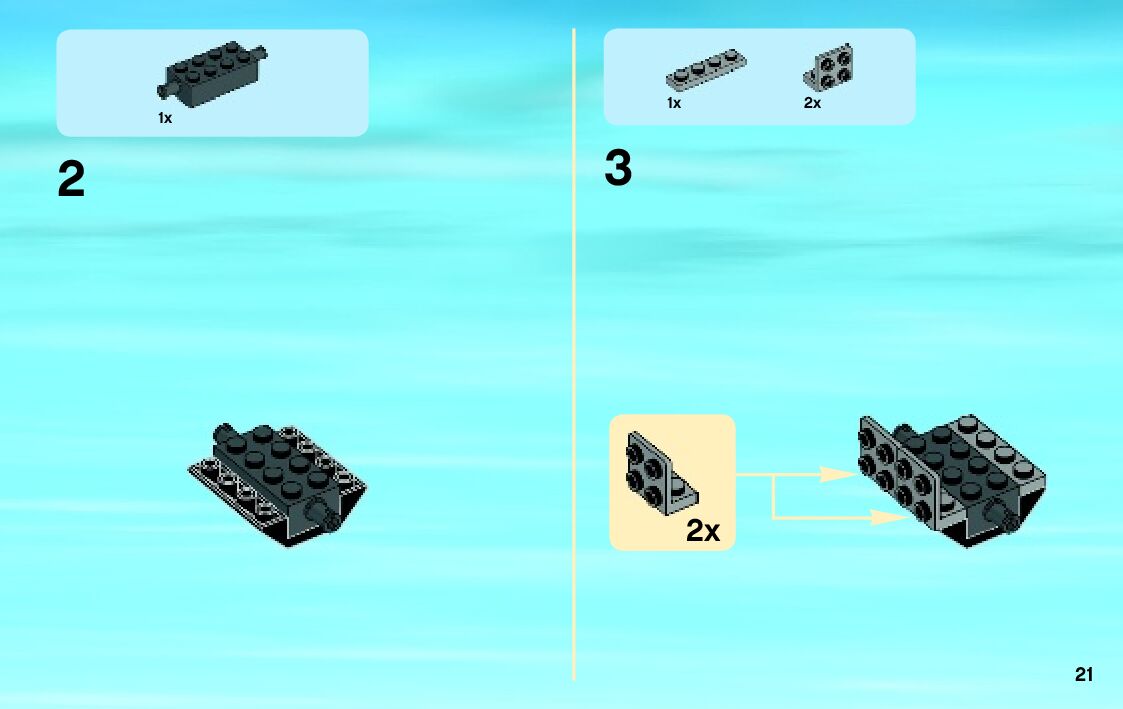 1x

2

1x

2x

3

2x

21