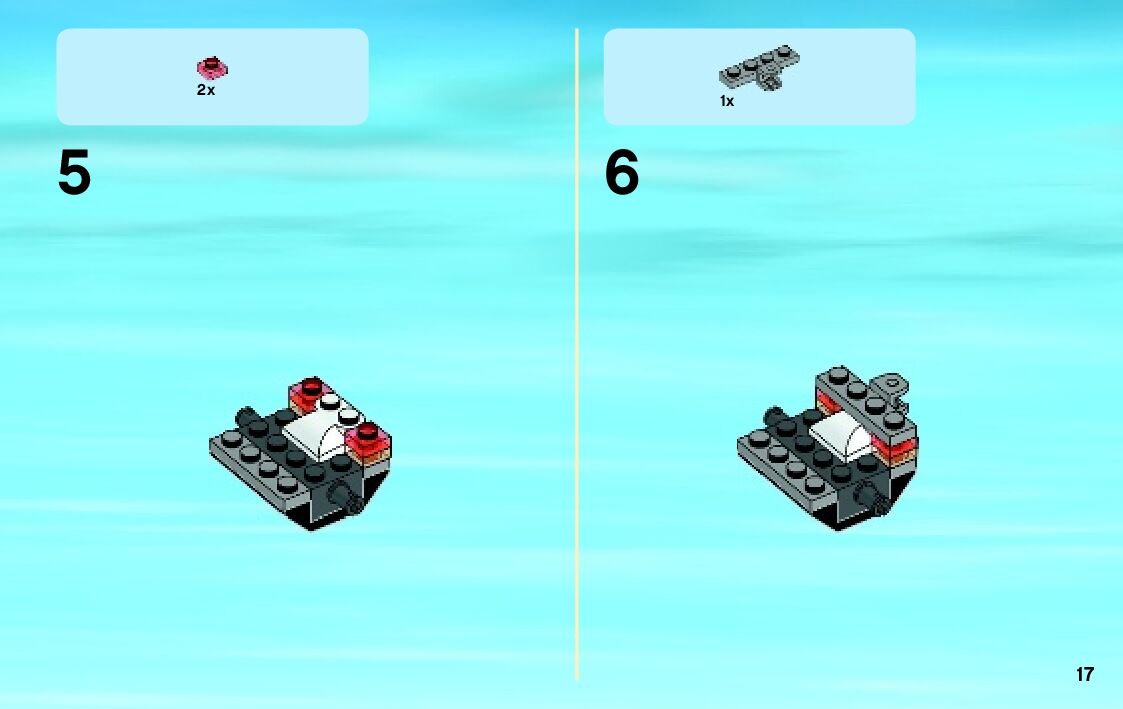 2x

5

1x

6

17