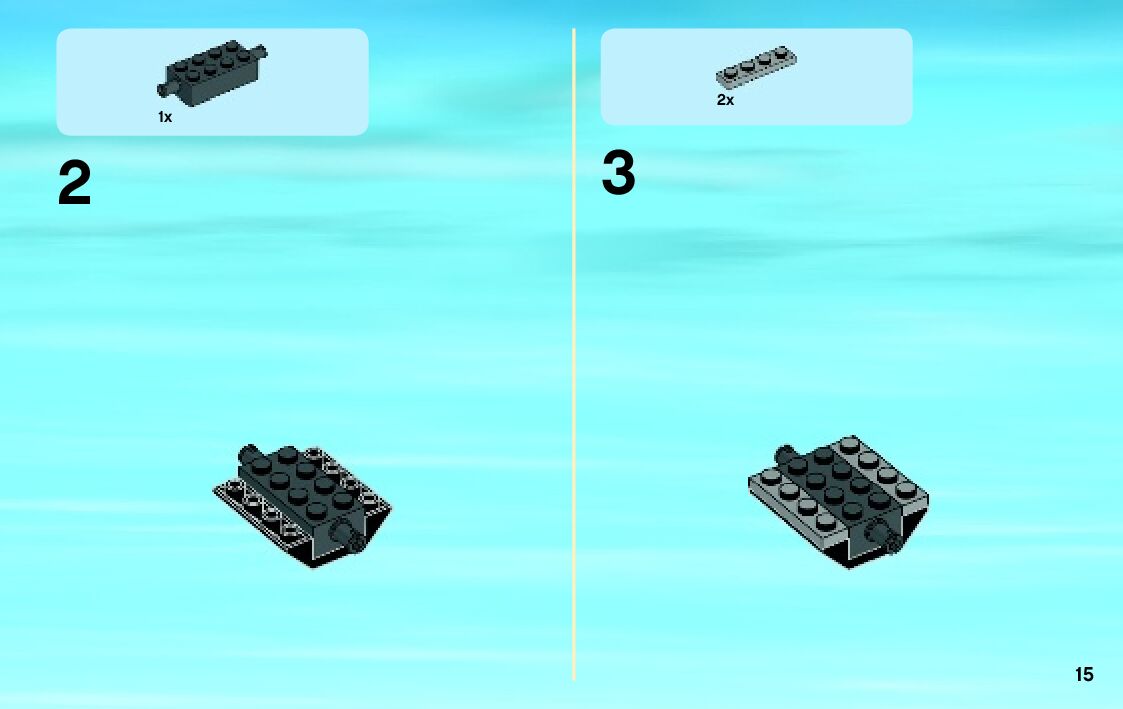 1x

2

2x

3

15