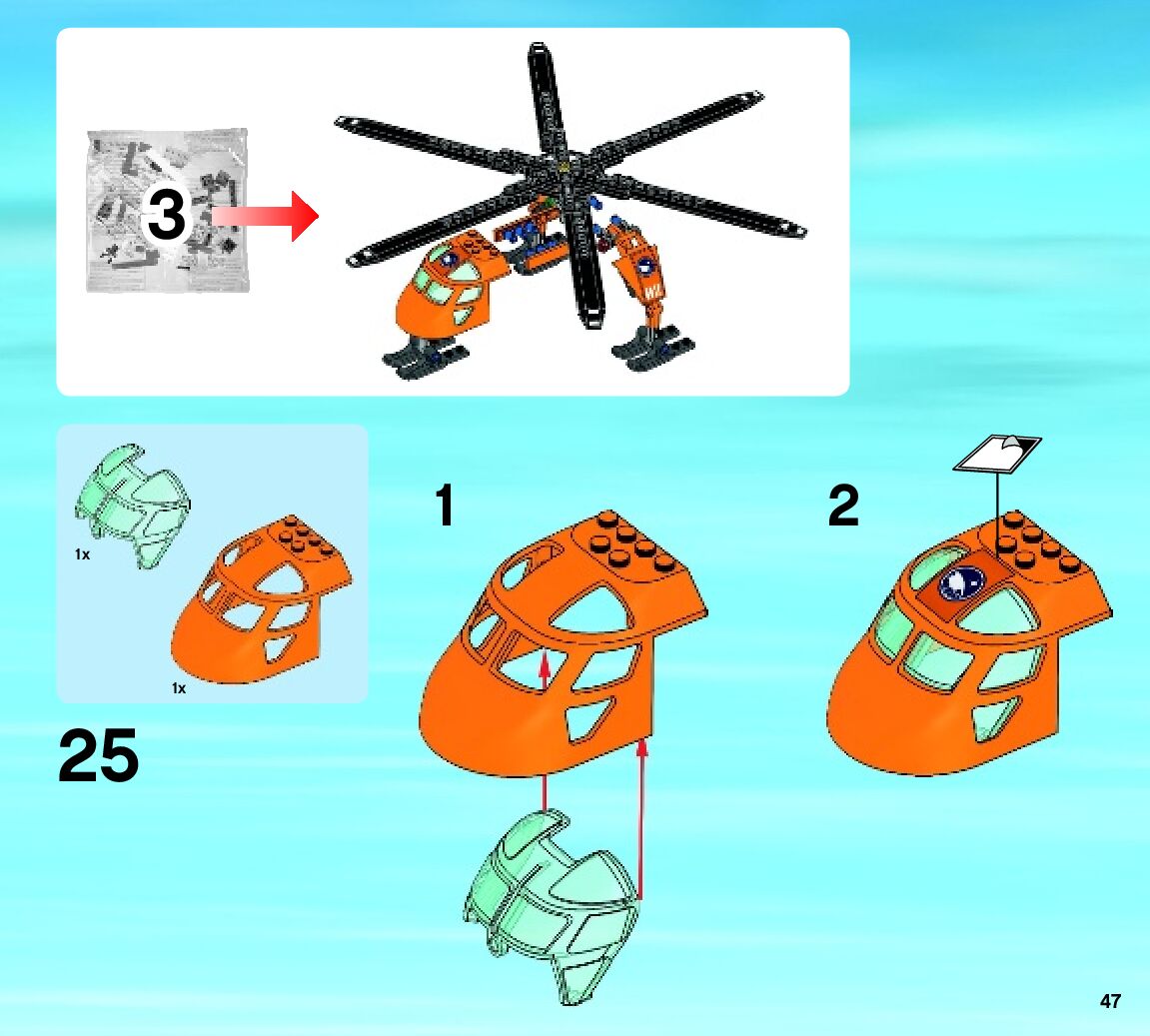 3

1x

1x

25

1

2

47