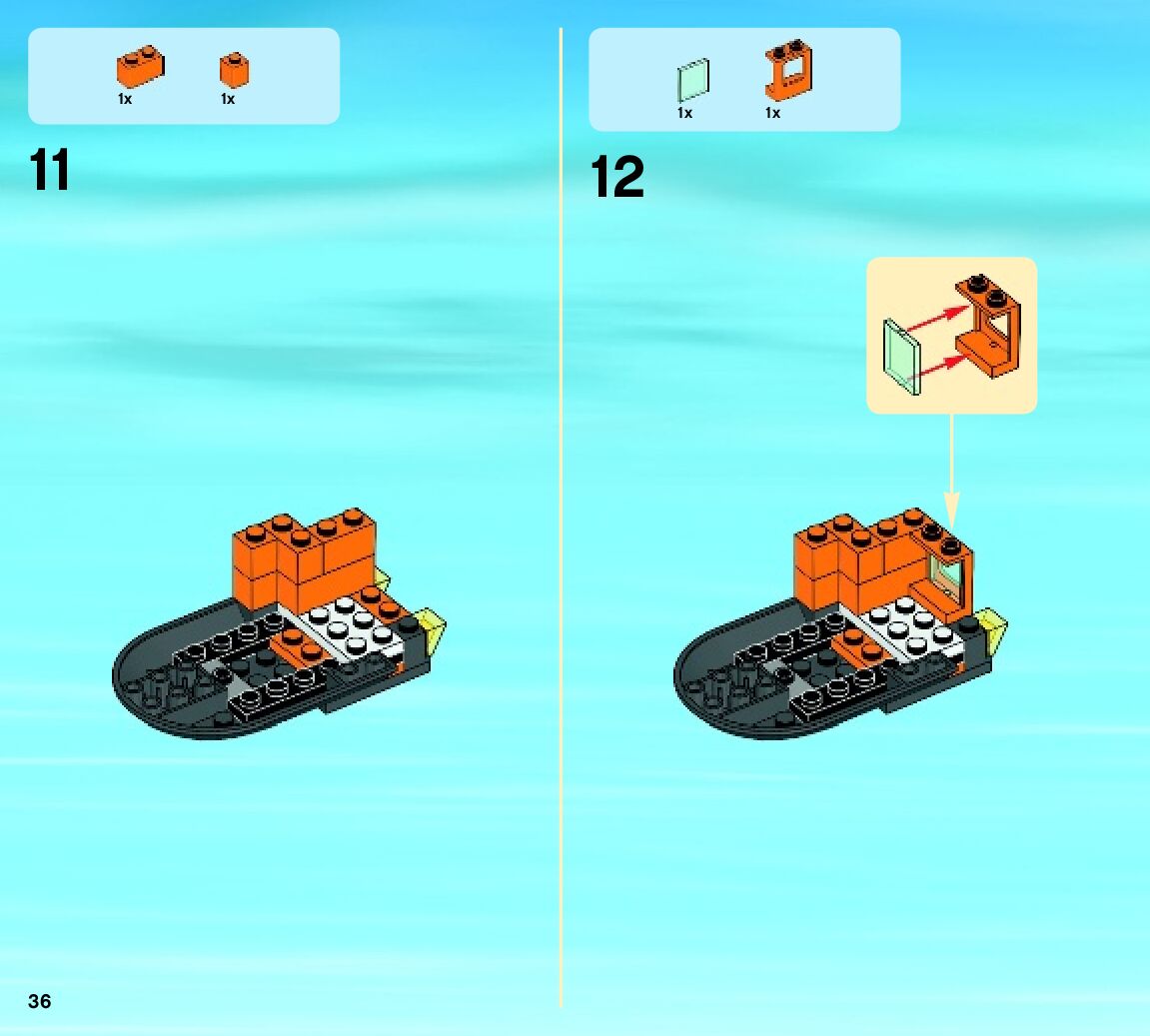 1x 1x

11

1x 1x

12

36