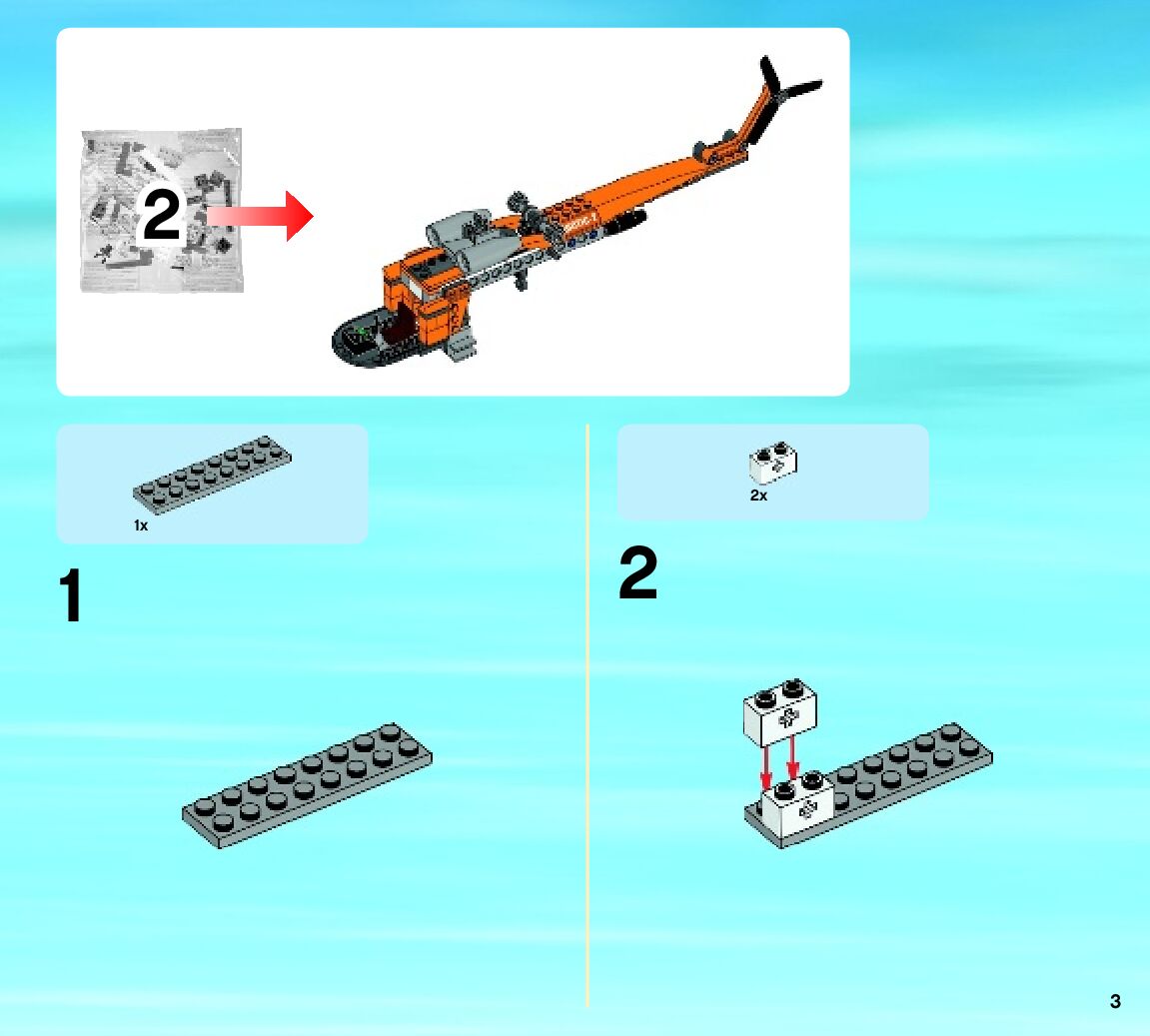 2

1x

1

2x

2

3