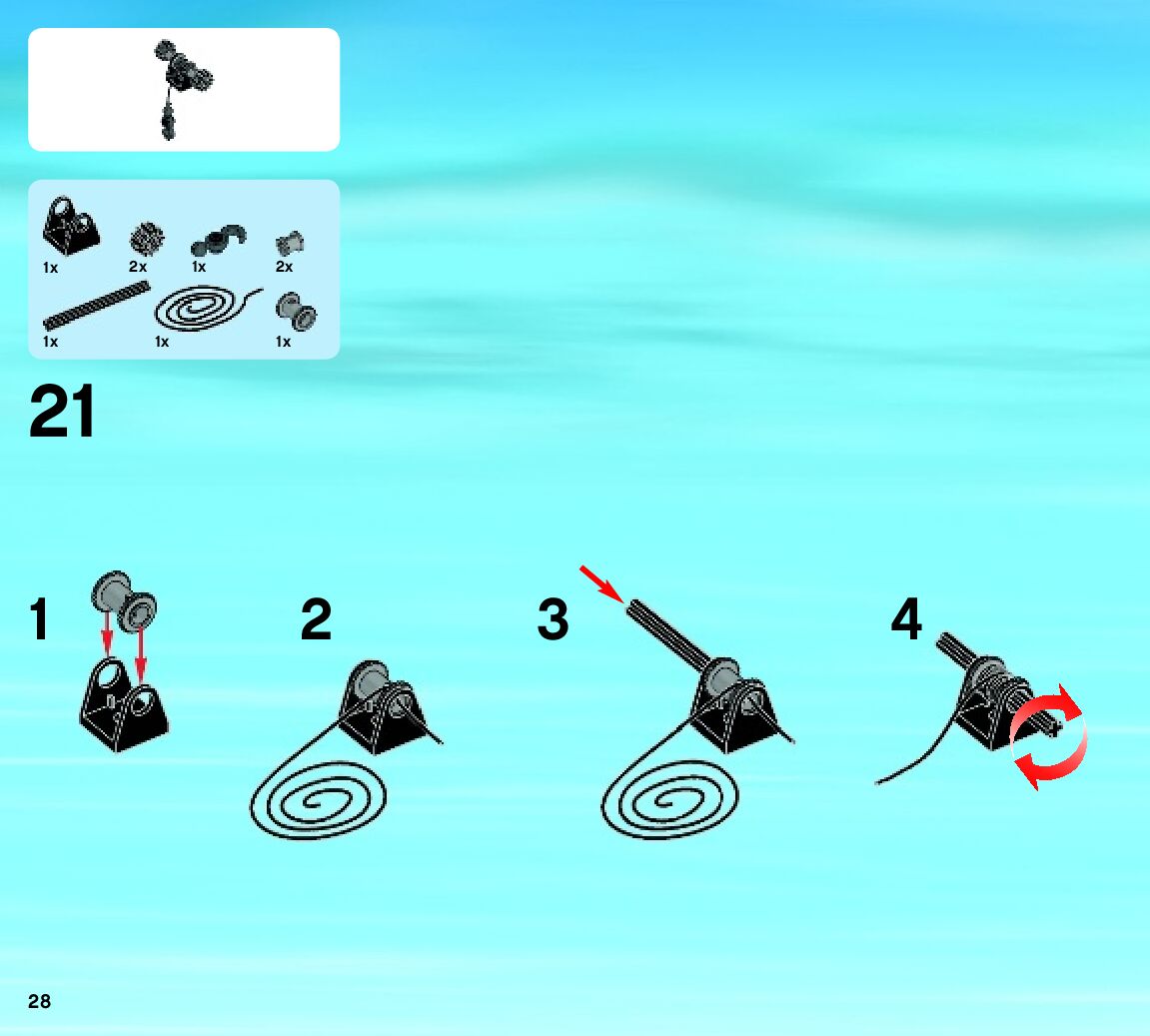 1x 2x 1x 2x

1x 1x 1x

21

1

2

3

4

28